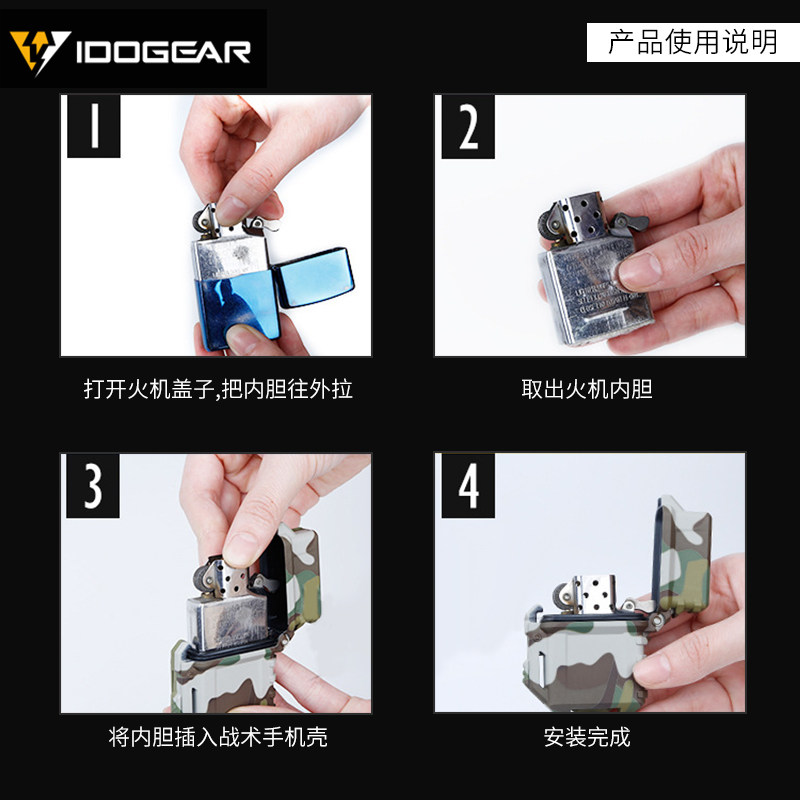 IDOGEAR

产品使用说明

1

打开火机盖子,把内胆往外拉

2

取出火机内胆

3

将内胆插入战术手机壳

4

安装完成