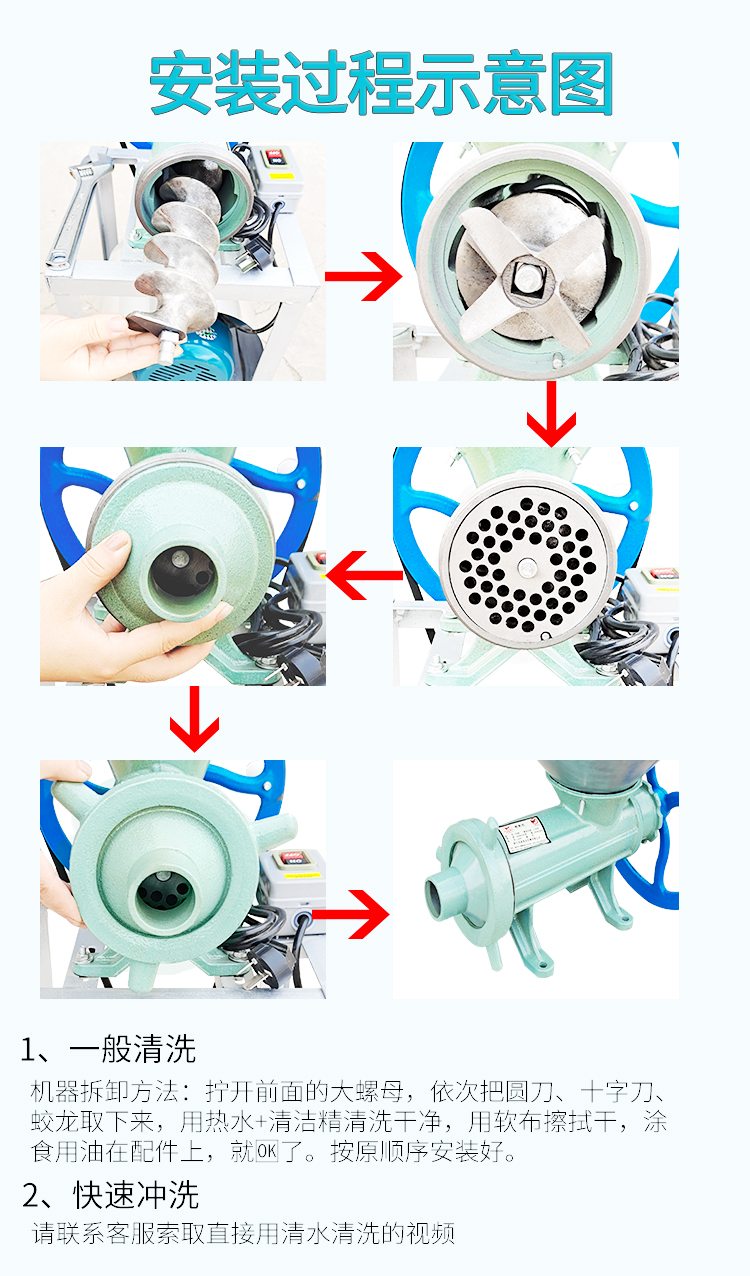 安装过程示意图

1、一般清洗

机器拆卸方法：拧开前面的大螺母，依次把圆刀、十字刀、蛟龙取下来，用热水+清洁精清洗干净，用软布擦拭干，涂食用油在配件上，就OK了。按原顺序安装好。

2、快速冲洗

请联系客服索取直接用清水清洗的视频