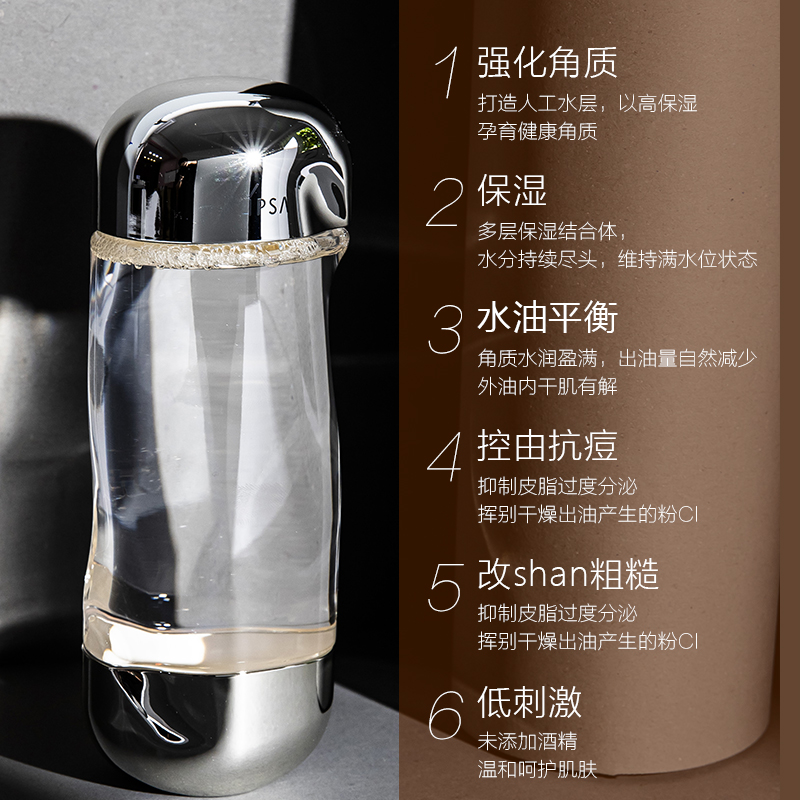 PSA

1 强化角质
打造人工水层，以高保湿
孕育健康角质

2 保湿
多层保湿结合体，
水分持续尽头，维持满水位状态

3 水油平衡
角质水润盈满，出油量自然减少
外油内干肌有解

4 控由抗痘
抑制皮脂过度分泌
挥别干燥出油产生的粉CI

5 改shan粗糙
抑制皮脂过度分泌
挥别干燥出油产生的粉CI

6 低刺激
未添加酒精
温和呵护肌肤