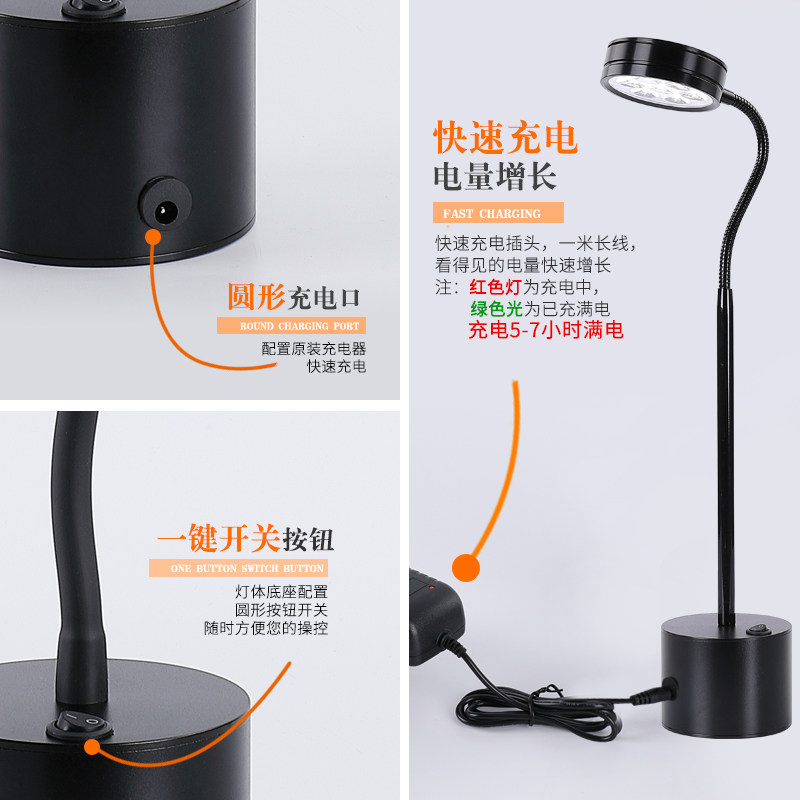 圆形充电口
ROUND CHARGING PORT
配置原装充电器
快速充电

一键开关按钮
ONE BUTTON SWITCH BUTTON
灯体底座配置
圆形按钮开关
随时方便您的操控

快速充电
电量增长
FAST CHARGING
快速充电插头，一米长线，
看得见的电量快速增长
注：红色灯为充电中，
绿色光为已充满电
充电5-7小时满电