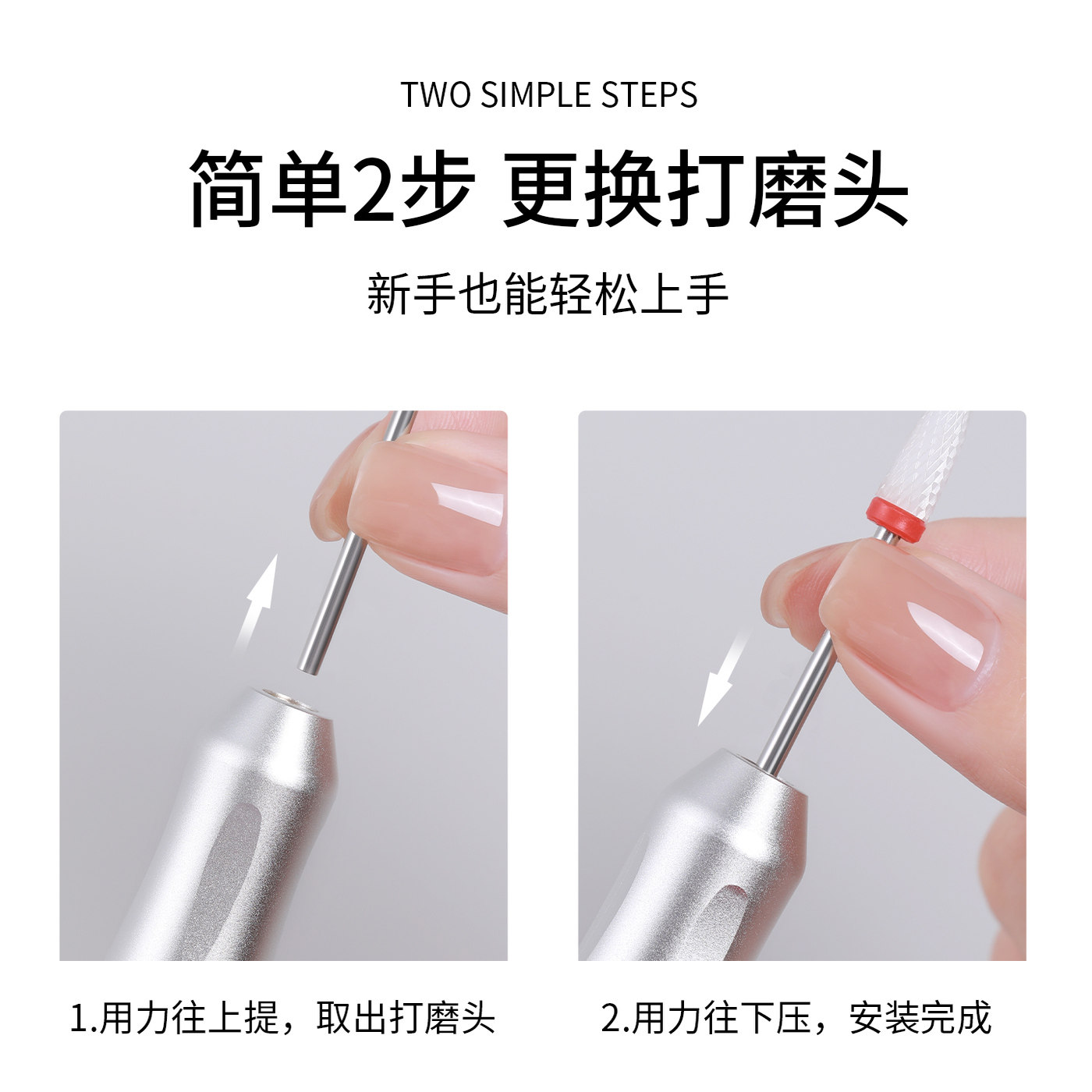 TWO SIMPLE STEPS

简单2步 更换打磨头

新手也能轻松上手

1.用力往上提，取出打磨头

2.用力往下压，安装完成