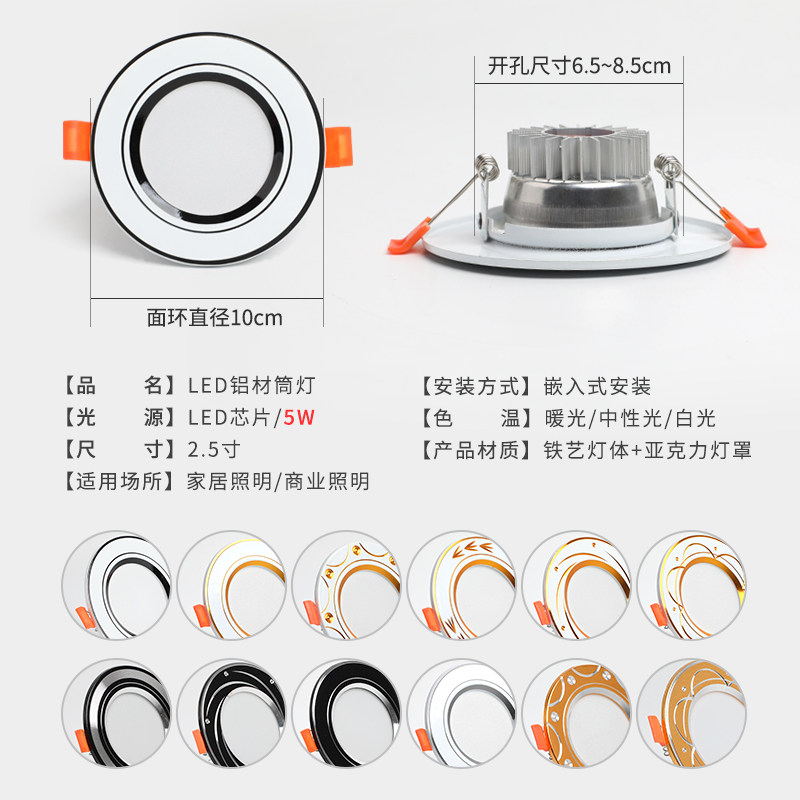 开孔尺寸6.5~8.5cm

面环直径10cm

【品　　名】LED铝材筒灯
【光　　源】LED芯片/5W
【尺　　寸】2.5寸
【适用场所】家居照明/商业照明

【安装方式】嵌入式安装
【色　　温】暖光/中性光/白光
【产品材质】铁艺灯体+亚克力灯罩