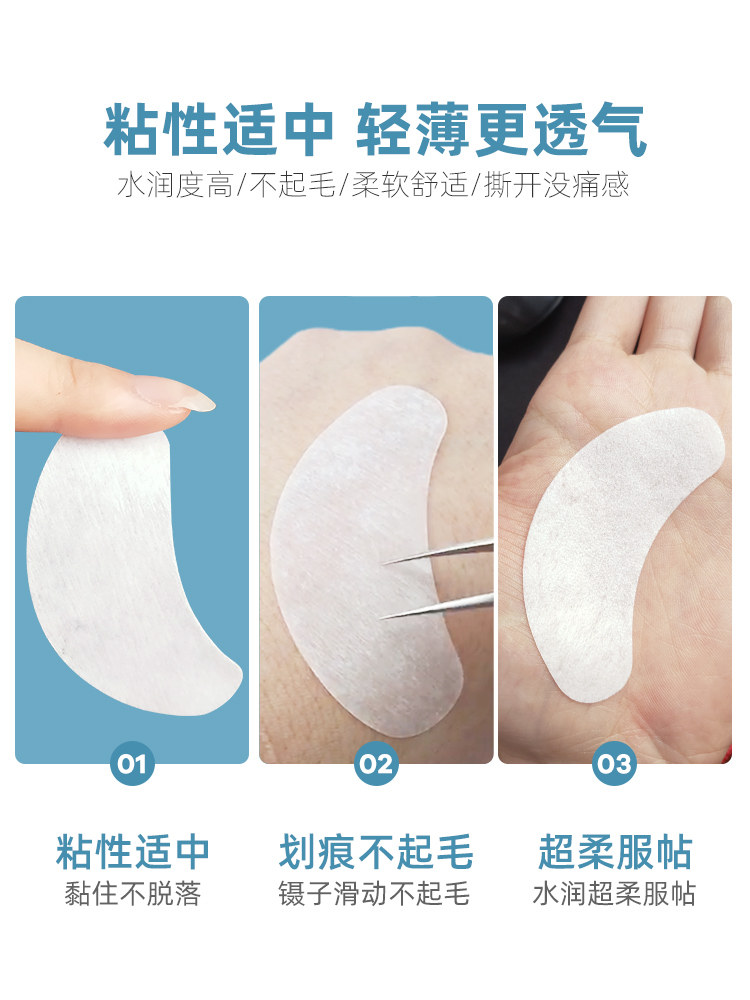 粘性适中 轻薄更透气
水润度高/不起毛/柔软舒适/撕开没痛感

01
粘性适中
黏住不脱落

02
划痕不起毛
镊子滑动不起毛

03
超柔服帖
水润超柔服帖