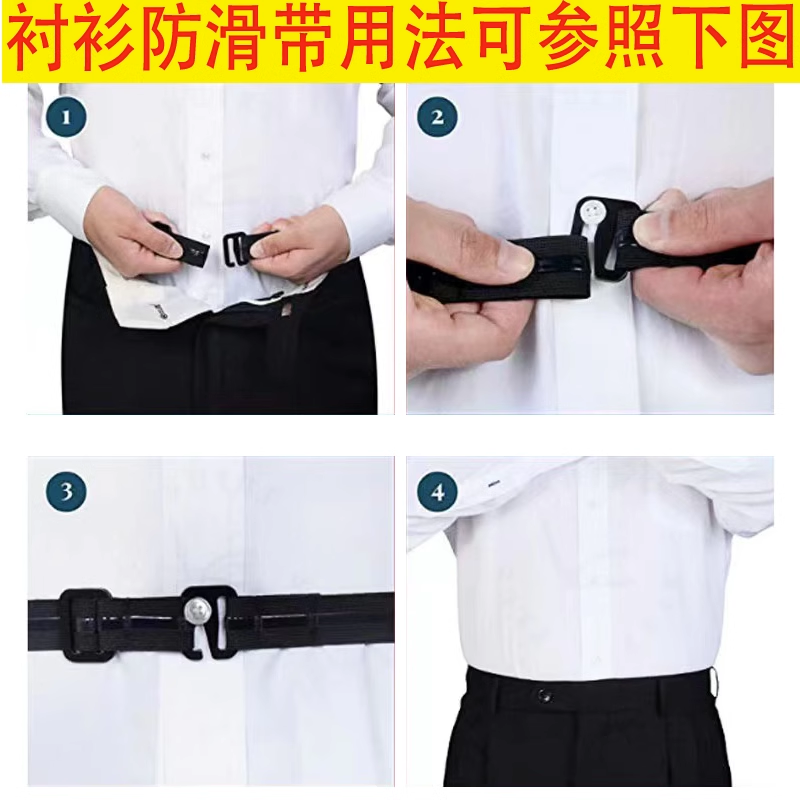 衬衫防滑带用法可参照下图

1

2

3

4