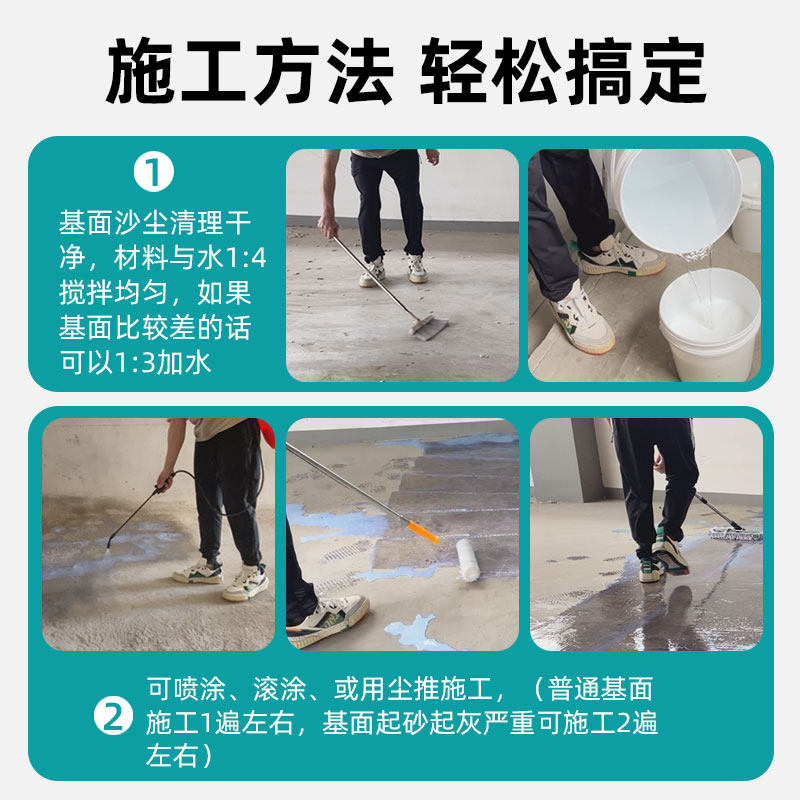 施工方法 轻松搞定

1

基面沙尘清理干净，材料与水1:4搅拌均匀，如果基面比较差的话可以1:3加水

2

可喷涂、滚涂、或用尘推施工，（普通基面施工1遍左右，基面起砂起灰严重可施工2遍左右）