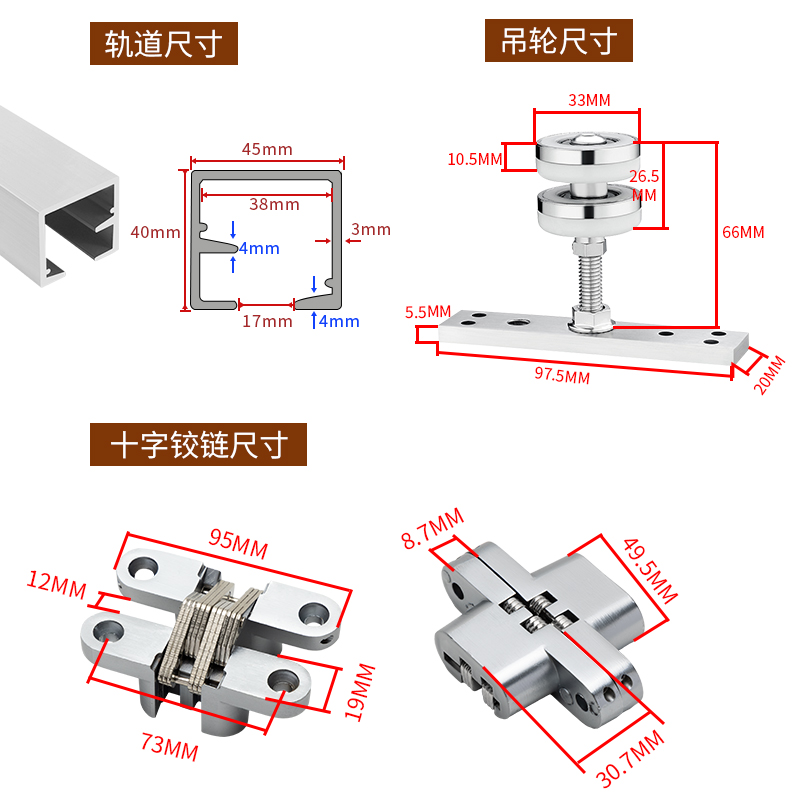 轨道尺寸

45mm
38mm
40mm
4mm
3mm
17mm
4mm

吊轮尺寸

33MM
10.5MM
26.5 MM
66MM
5.5MM
97.5MM
20MM

十字铰链尺寸

95MM
12MM
19MM
73MM
8.7MM
49.5MM
30.7MM