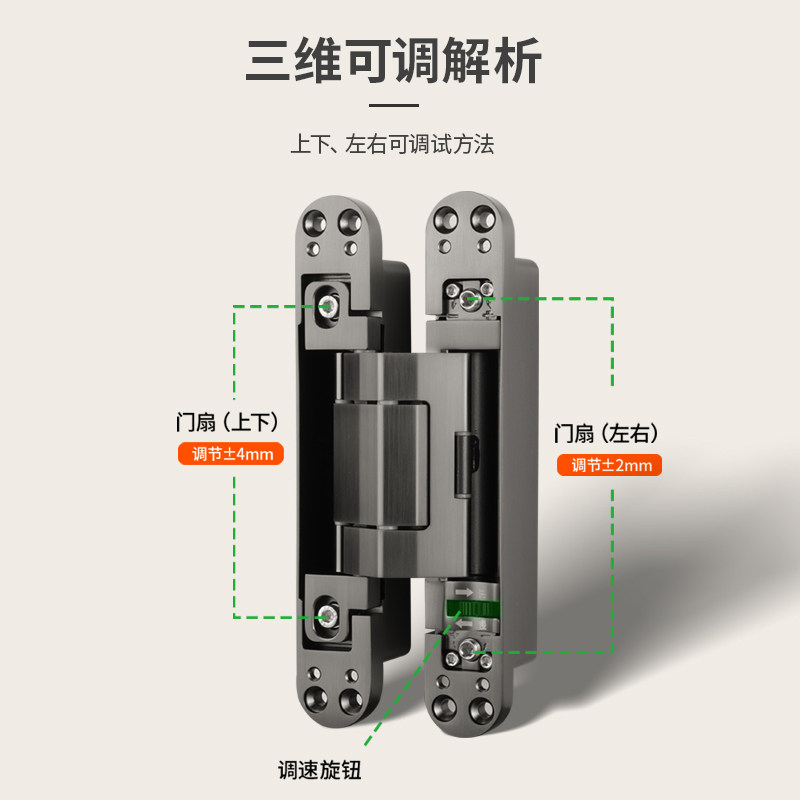 三维可调解析

上下、左右可调试方法

门扇（上下）
调节±4mm

门扇（左右）
调节±2mm

调速旋钮