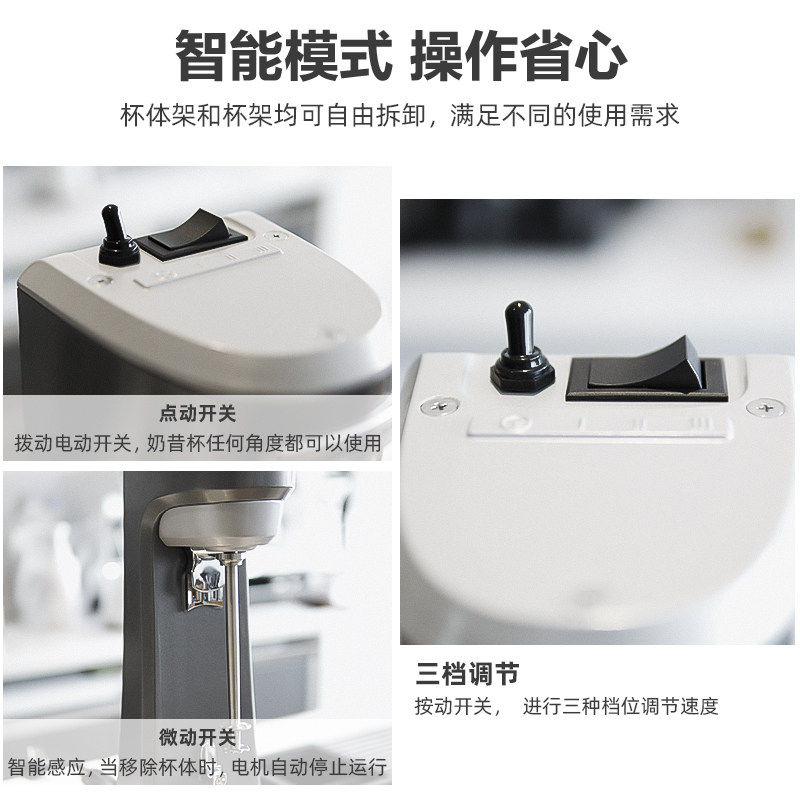 智能模式 操作省心

杯体架和杯架均可自由拆卸，满足不同的使用需求

点动开关

拨动电动开关，奶昔杯任何角度都可以使用

微动开关

智能感应，当移除杯体时，电机自动停止运行

三档调节

按动开关， 进行三种档位调节速度