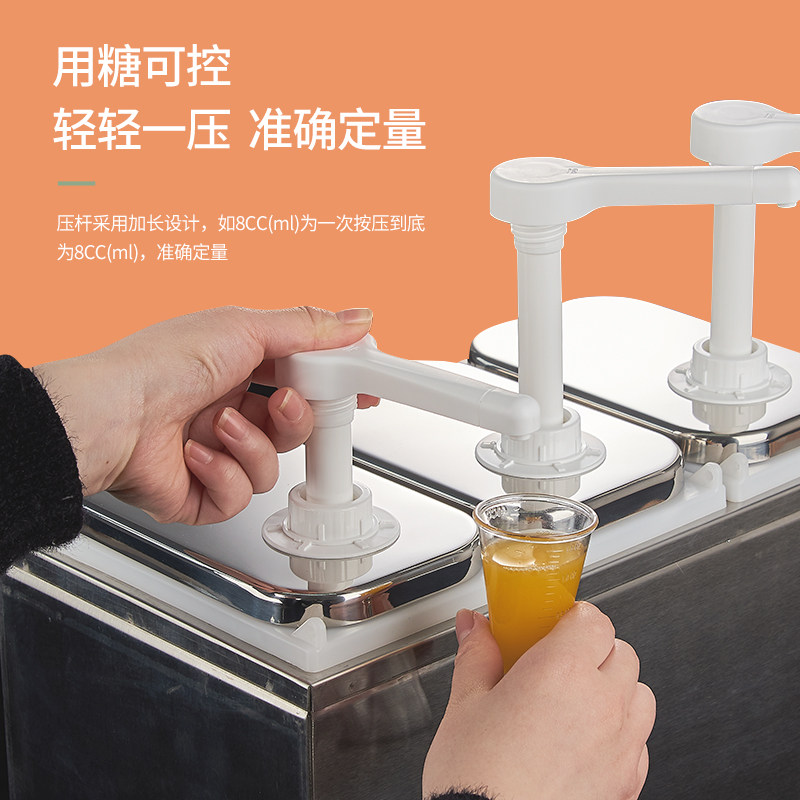 用糖可控
轻轻一压 准确定量

压杆采用加长设计，如8CC(ml)为一次按压到底为8CC(ml)，准确定量