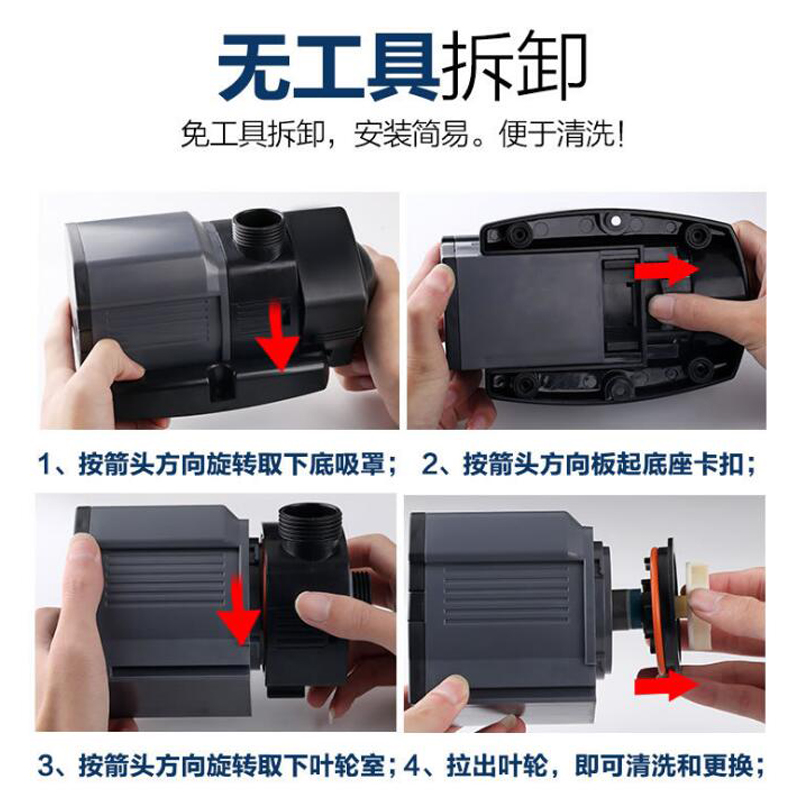 无工具拆卸

免工具拆卸，安装简易。便于清洗！

1、按箭头方向旋转取下底吸罩；

2、按箭头方向板起底座卡扣；

3、按箭头方向旋转取下叶轮室；

4、拉出叶轮，即可清洗和更换；