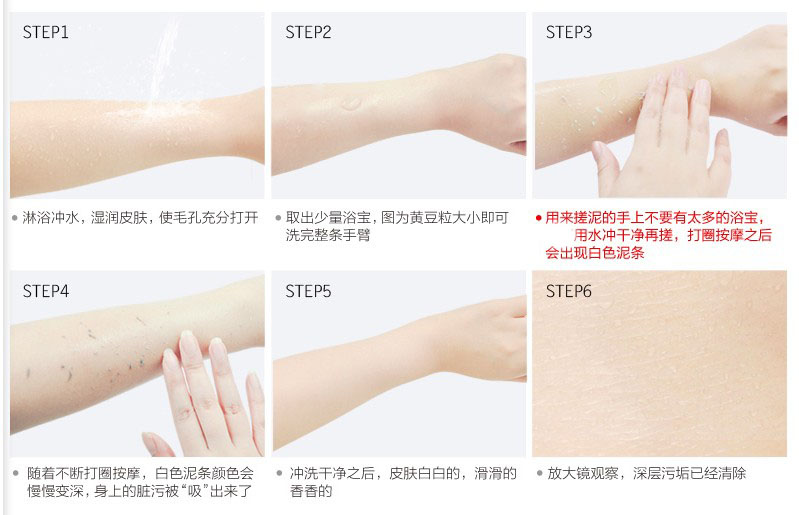 STEP1

• 淋浴冲水，湿润皮肤，使毛孔充分打开

STEP2

• 取出少量浴宝，图为黄豆粒大小即可洗完整条手臂

STEP3

• 用来搓泥的手上不要有太多的浴宝，用水冲干净再搓，打圈按摩之后会出现白色泥条

STEP4

• 随着不断打圈按摩，白色泥条颜色会慢慢变深，身上的脏污被“吸”出来了

STEP5

• 冲洗干净之后，皮肤白白的，滑滑的香香的

STEP6

• 放大镜观察，深层污垢已经清除