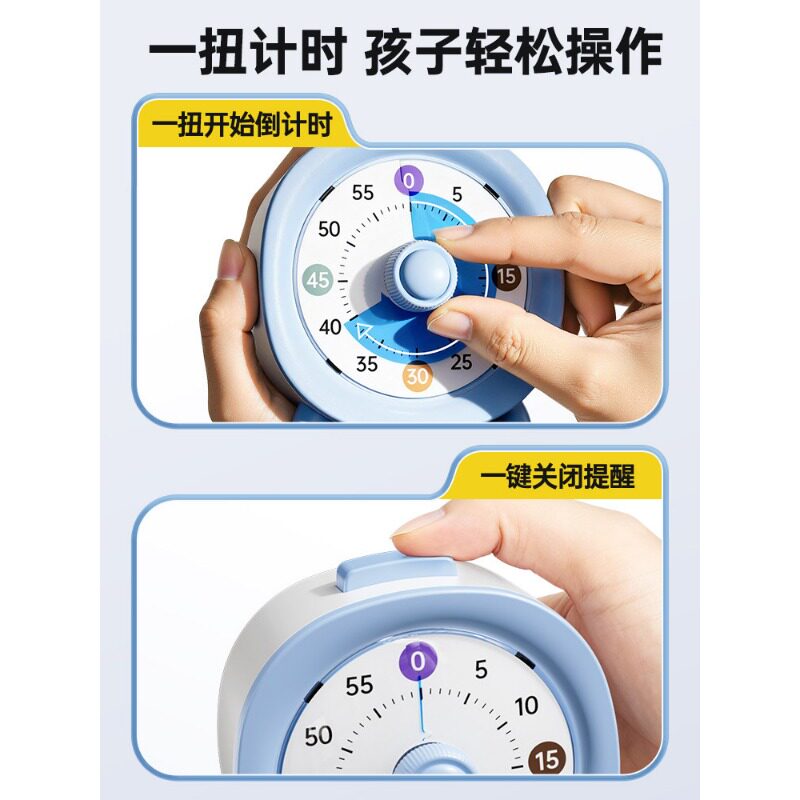 一扭计时 孩子轻松操作

一扭开始倒计时

0
5
15
25
30
35
40
45
50
55

一键关闭提醒

0
5
10
15
50
55