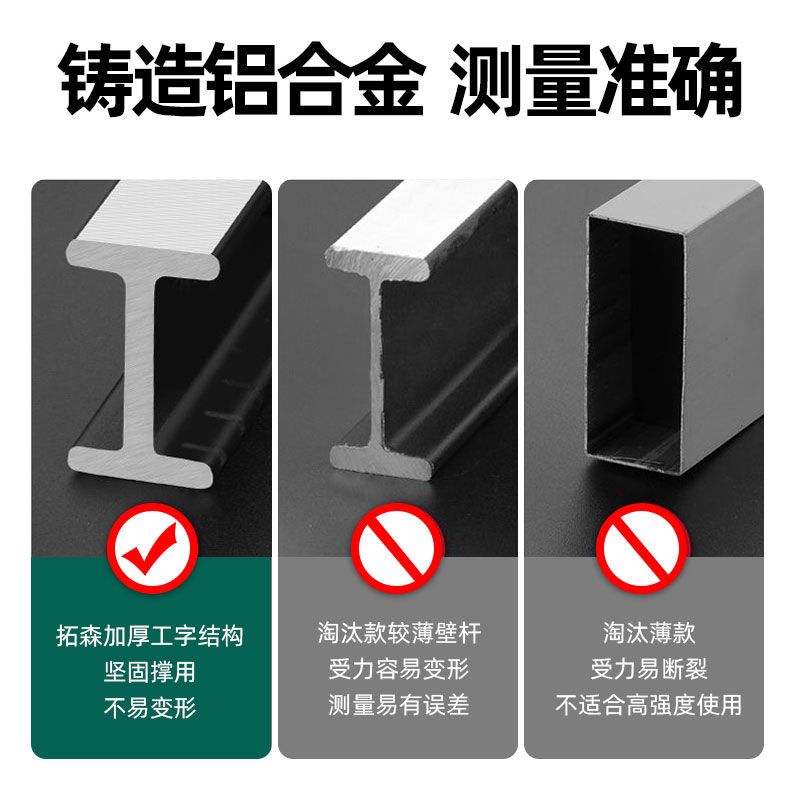 铸造铝合金 测量准确

拓森加厚工字结构
坚固撑用
不易变形

淘汰款较薄壁杆
受力容易变形
测量易有误差

淘汰薄款
受力易断裂
不适合高强度使用