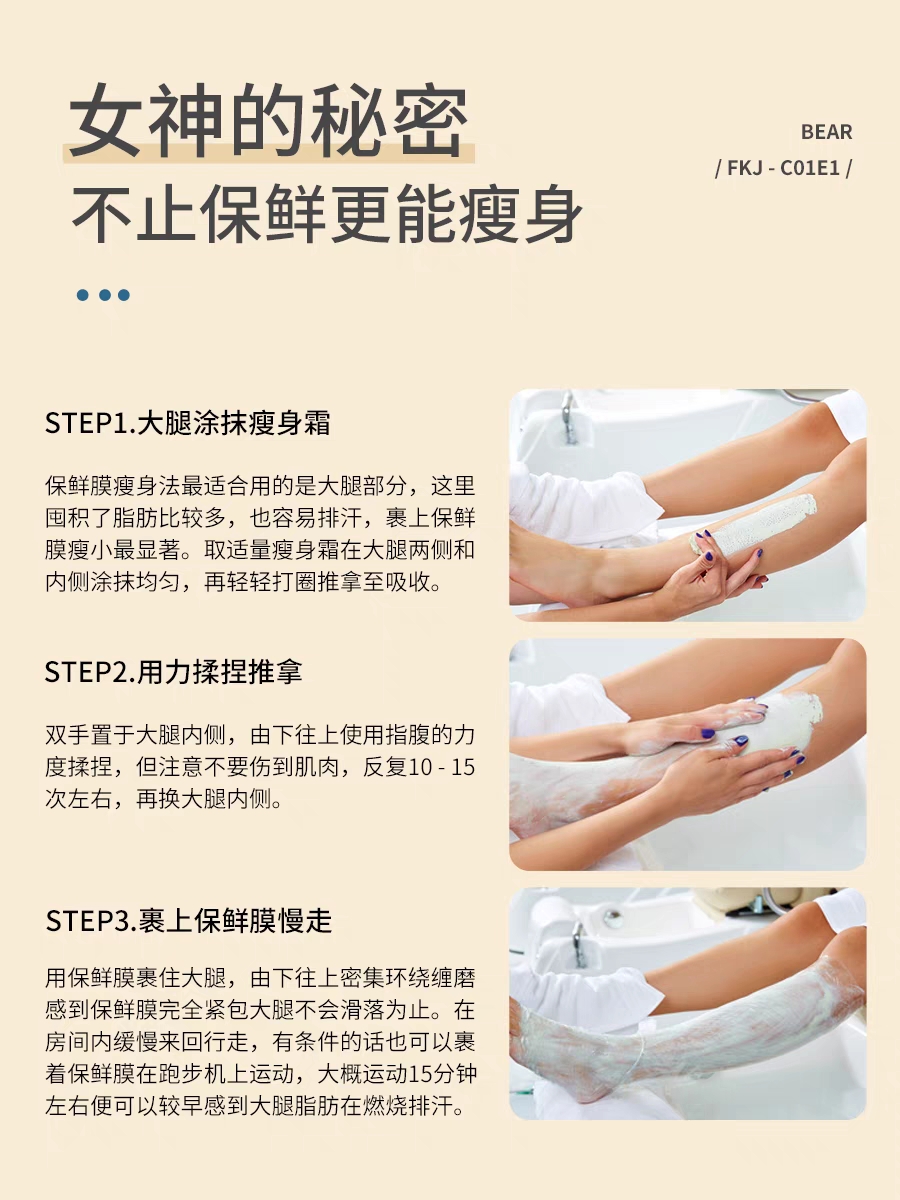 女神的秘密
不止保鲜更能瘦身

BEAR
/ FKJ - C01E1 /

STEP1.大腿涂抹瘦身霜

保鲜膜瘦身法最适合用的是大腿部分，这里囤积了脂肪比较多，也容易排汗，裹上保鲜膜瘦小最显著。取适量瘦身霜在大腿两侧和内侧涂抹均匀，再轻轻打圈推拿至吸收。

STEP2.用力揉捏推拿

双手置于大腿内侧，由下往上使用指腹的力度揉捏，但注意不要伤到肌肉，反复10 - 15次左右，再换大腿内侧。

STEP3.裹上保鲜膜慢走

用保鲜膜裹住大腿，由下往上密集环绕缠磨感到保鲜膜完全紧包大腿不会滑落为止。在房间内缓慢来回行走，有条件的话也可以裹着保鲜膜在跑步机上运动，大概运动15分钟左右便可以较早感到大腿脂肪在燃烧排汗。