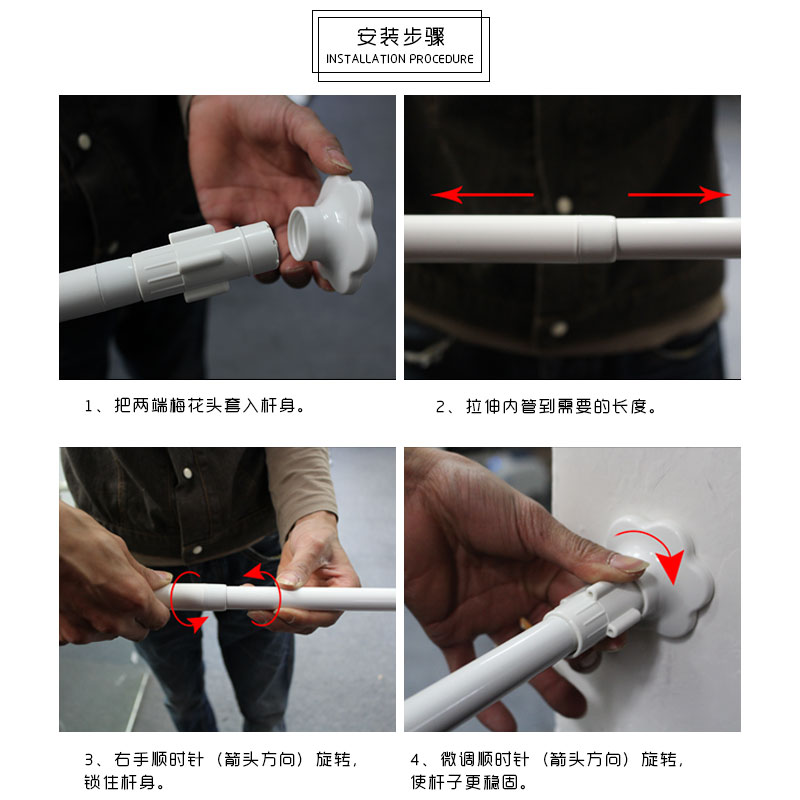 安装步骤
INSTALLATION PROCEDURE

1、把两端梅花头套入杆身。

2、拉伸内管到需要的长度。

3、右手顺时针（箭头方向）旋转，锁住杆身。

4、微调顺时针（箭头方向）旋转，使杆子更稳固。