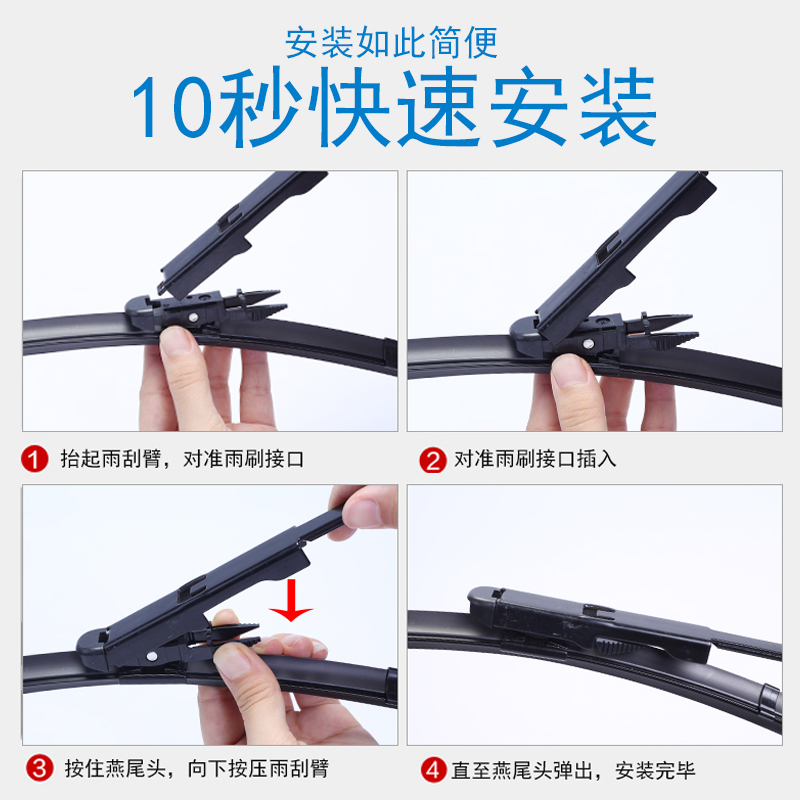 安装如此简便

10秒快速安装

1 抬起雨刮臂，对准雨刷接口

2 对准雨刷接口插入

3 按住燕尾头，向下按压雨刮臂

4 直至燕尾头弹出，安装完毕