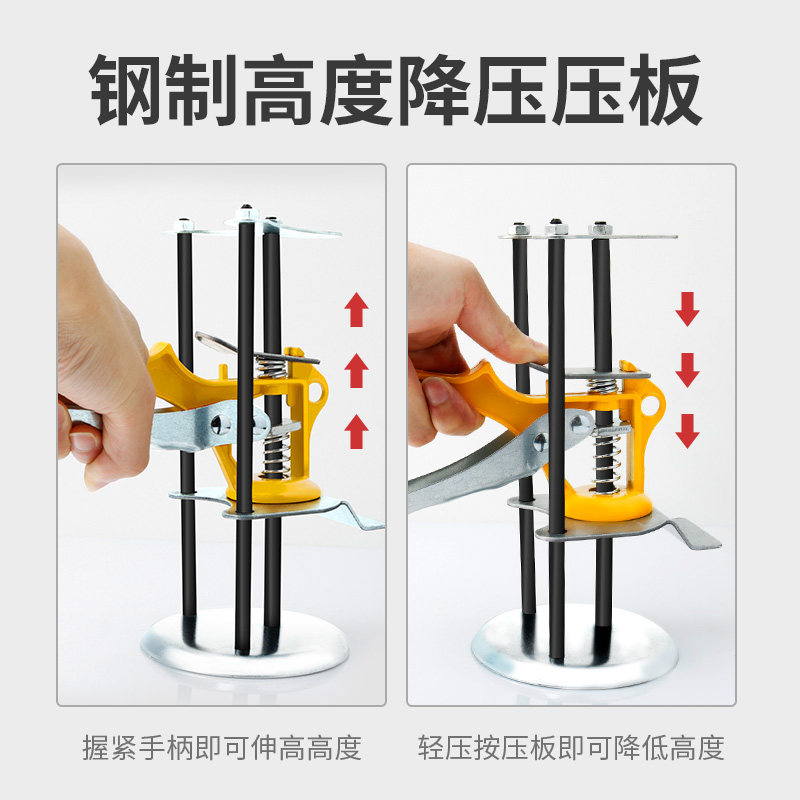 钢制高度降压压板

握紧手柄即可伸高高度

轻压按压板即可降低高度