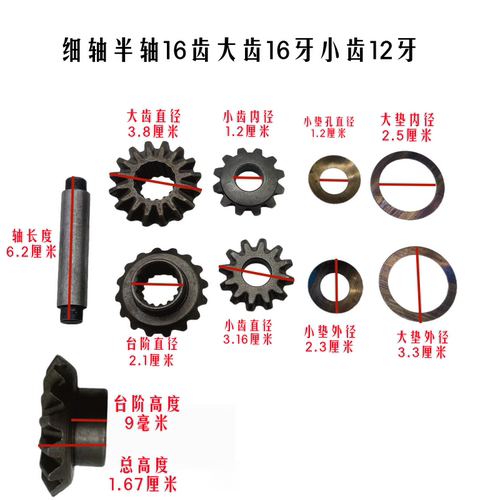 细轴半轴16齿大齿16牙小齿12牙

大齿直径
3.8厘米

小齿内径
1.2厘米

小垫孔直径
1.2厘米

大垫内径
2.5厘米

轴长度
6.2厘米

台阶直径
2.1厘米

小齿直径
3.16厘米

小垫外径
2.3厘米

大垫外径
3.3厘米

台阶高度
9毫米

总高度
1.67厘米