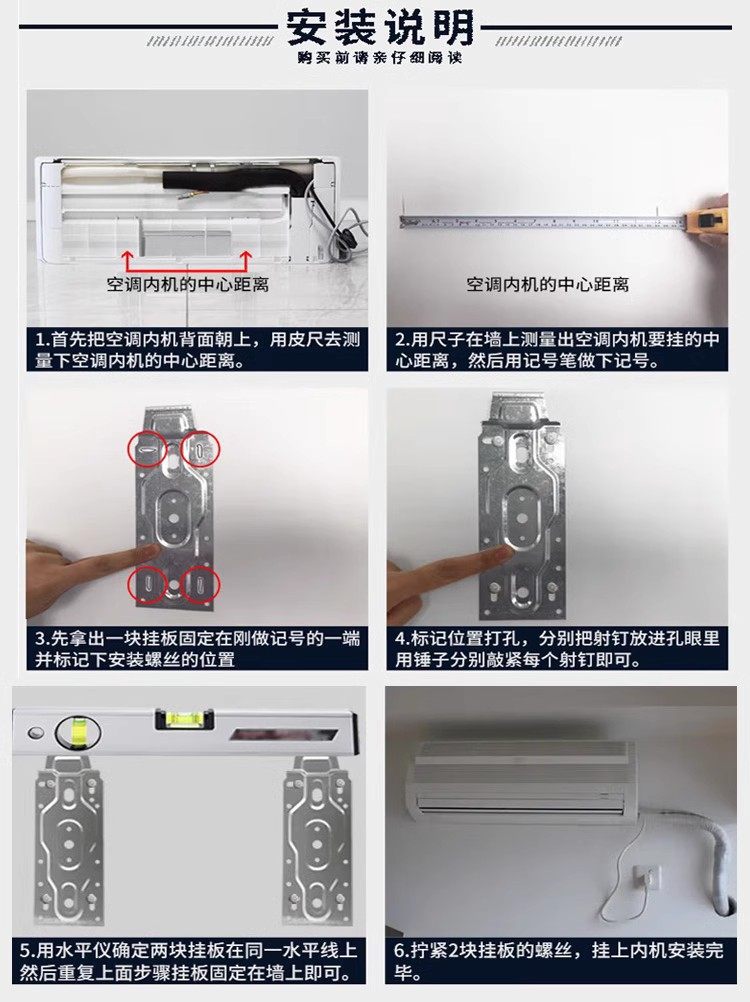 安装说明
购买前请亲仔细阅读

空调内机的中心距离

1.首先把空调内机背面朝上，用皮尺去测量下空调内机的中心距离。

空调内机的中心距离

2.用尺子在墙上测量出空调内机要挂的中心距离，然后用记号笔做下记号。

3.先拿出一块挂板固定在刚做记号的一端并标记下安装螺丝的位置

4.标记位置打孔，分别把射钉放进孔眼里用锤子分别敲紧每个射钉即可。

5.用水平仪确定两块挂板在同一水平线上然后重复上面步骤挂板固定在墙上即可。

6.拧紧2块挂板的螺丝，挂上内机安装完毕。