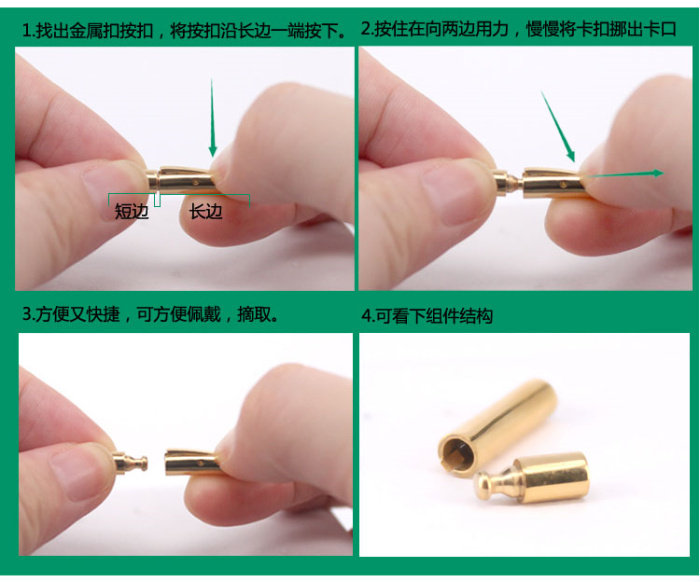 1.找出金属扣按扣，将按扣沿长边一端按下。

短边 长边

2.按住在向两边用力，慢慢将卡扣挪出卡口

3.方便又快捷，可方便佩戴，摘取。

4.可看下组件结构