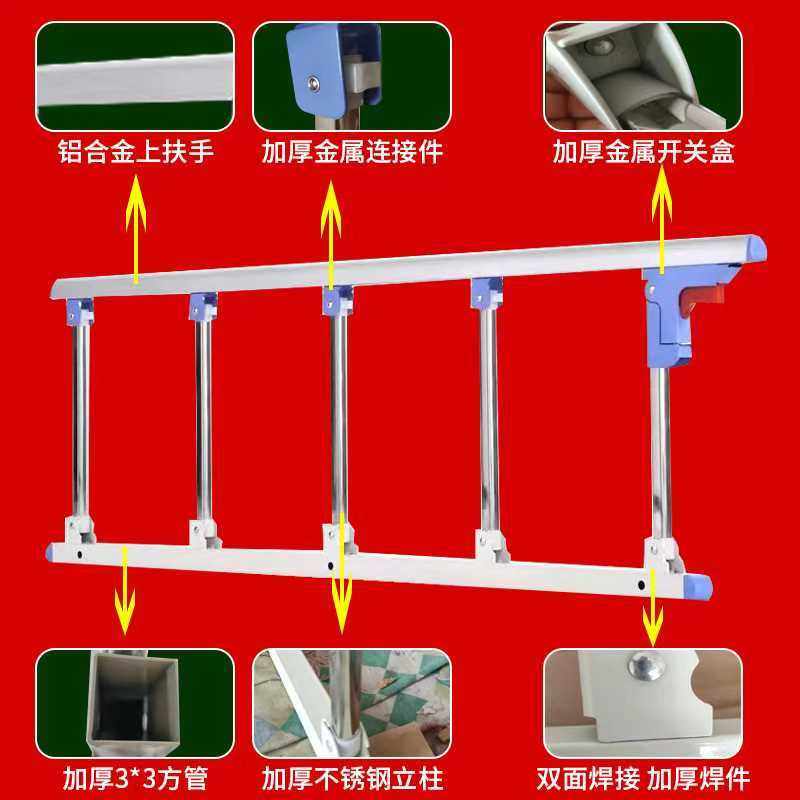 铝合金上扶手

加厚金属连接件

加厚金属开关盒

加厚3*3方管

加厚不锈钢立柱

双面焊接 加厚焊件