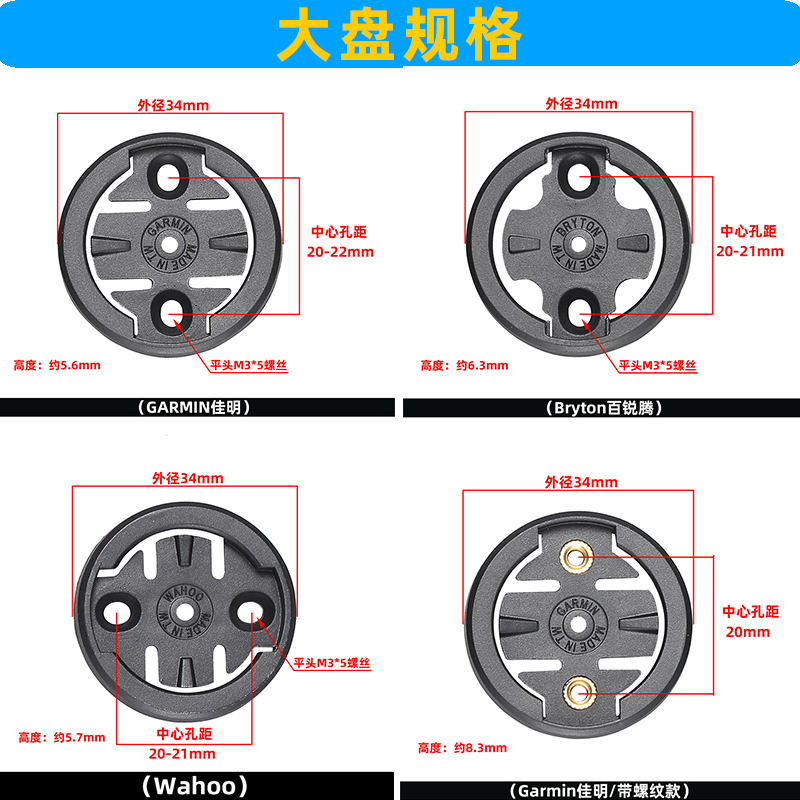 大盘规格

外径34mm
GARMIN
MADE IN TW
中心孔距
20-22mm
高度：约5.6mm
平头M3*5螺丝
（GARMIN佳明）

外径34mm
BRYTON
MADE IN TW
中心孔距
20-21mm
高度：约6.3mm
平头M3*5螺丝
（Bryton百锐腾）

外径34mm
WAHOO
MADE IN TW
平头M3*5螺丝
高度：约5.7mm
中心孔距
20-21mm
（Wahoo）

外径34mm
GARMIN
MADE IN TW
中心孔距
20mm
高度：约8.3mm
（Garmin佳明/带螺纹款）