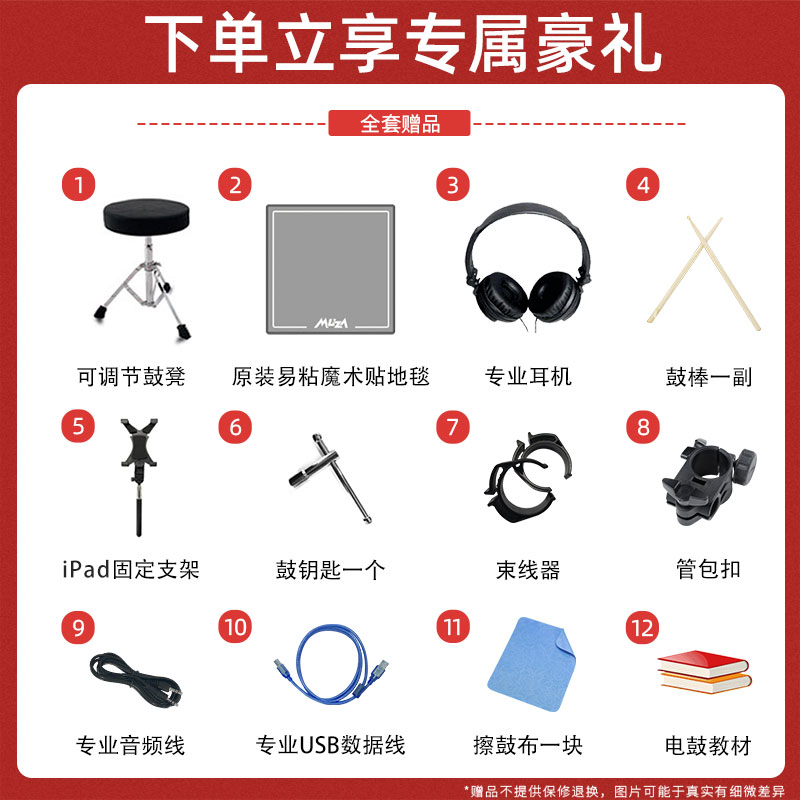 下单立享专属豪礼

全套赠品

1
可调节鼓凳

2
MUZA
原装易粘魔术贴地毯

3
专业耳机

4
鼓棒一副

5
iPad固定支架

6
鼓钥匙一个

7
束线器

8
管包扣

9
专业音频线

10
专业USB数据线

11
擦鼓布一块

12
电鼓教材

*赠品不提供保修退换，图片可能于真实有细微差异