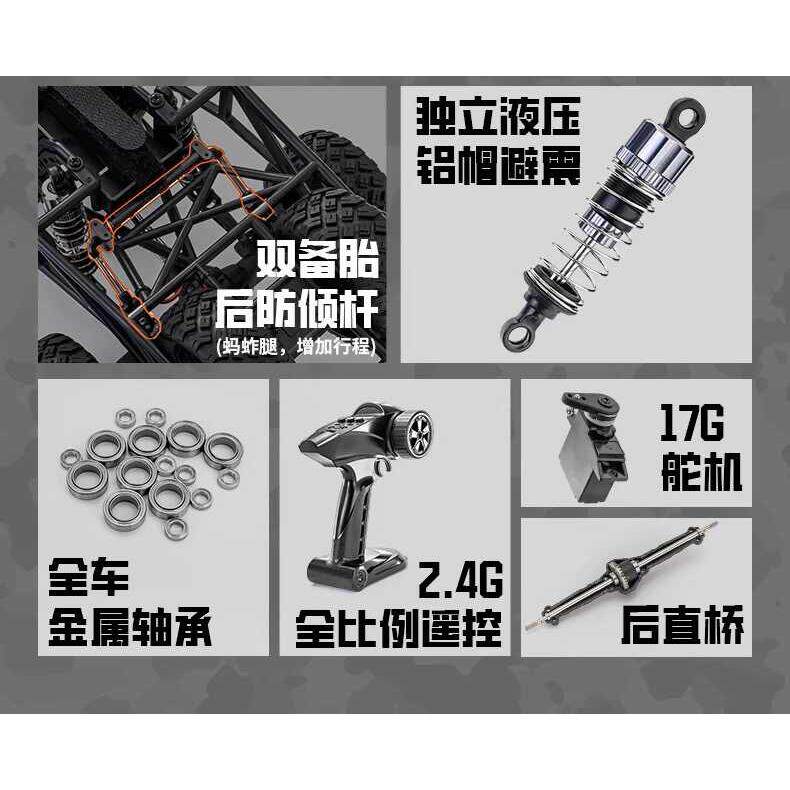 双备胎
后防倾杆
(蚂蚱腿，增加行程)

独立液压
铝帽避震

全车
金属轴承

2.4G
全比例遥控

17G
舵机

后直桥