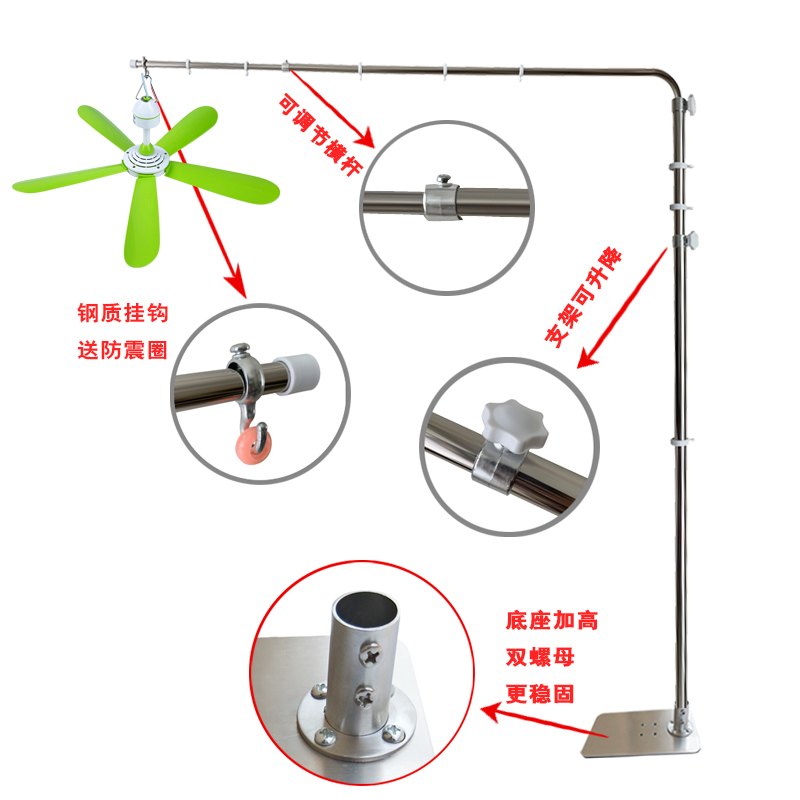 可调节横杆

钢质挂钩
送防震圈

支架可升降

底座加高
双螺母
更稳固