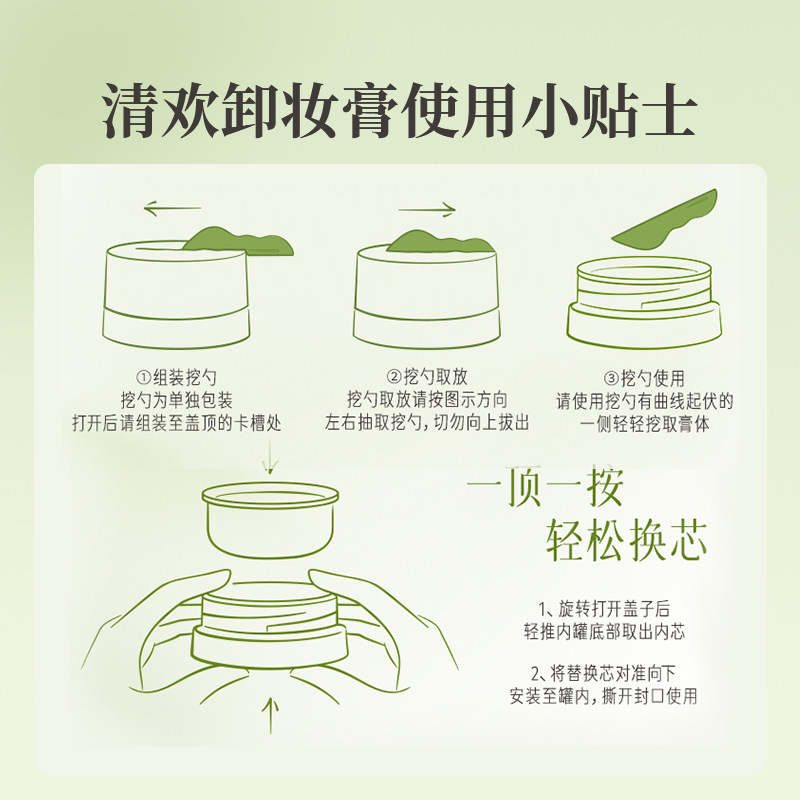 清欢卸妆膏使用小贴士

①组装挖勺
挖勺为单独包装
打开后请组装至盖顶的卡槽处

②挖勺取放
挖勺取放请按图示方向
左右抽取挖勺，切勿向上拔出

③挖勺使用
请使用挖勺有曲线起伏的
一侧轻轻挖取膏体

一顶一按
轻松换芯

1、旋转打开盖子后
轻推内罐底部取出内芯

2、将替换芯对准向下
安装至罐内，撕开封口使用