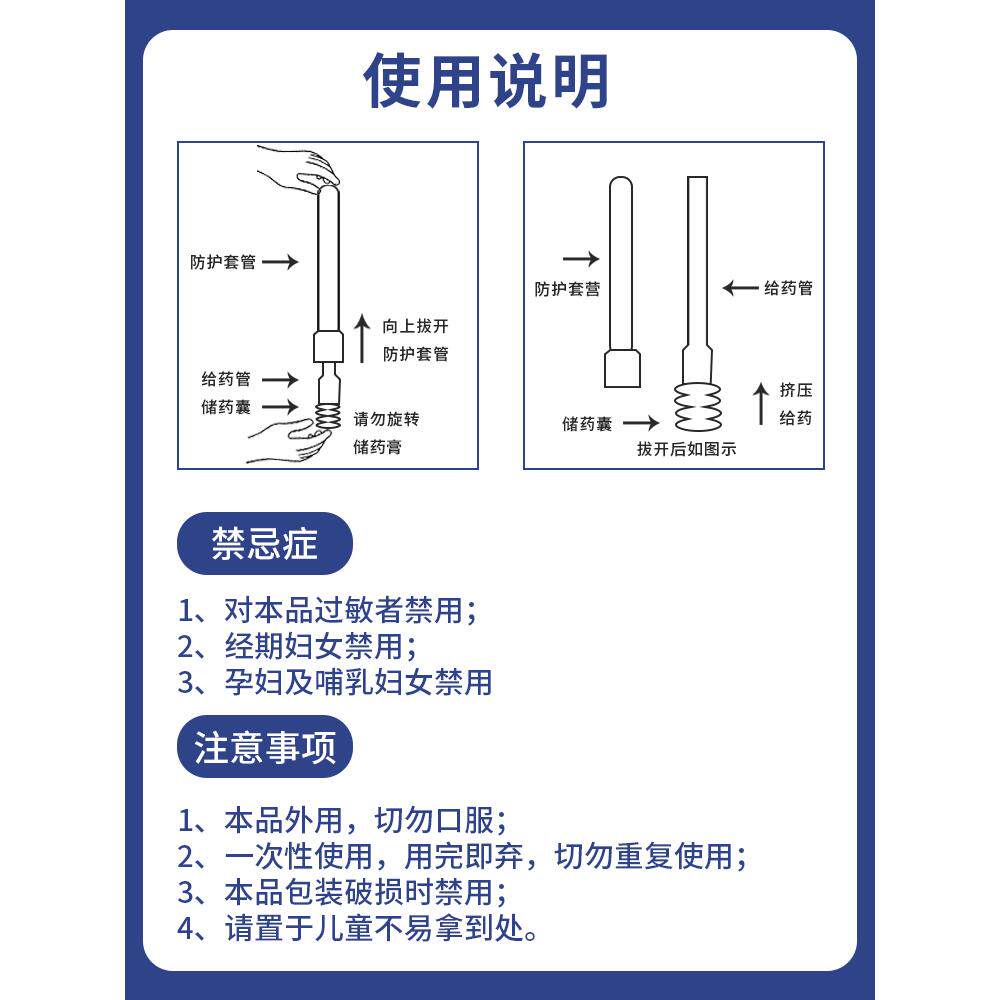 使用说明

防护套管
向上拔开
防护套管
给药管
储药囊
请勿旋转
储药膏

防护套营
给药管
挤压
给药
储药囊
拔开后如图示

禁忌症

1、对本品过敏者禁用；
2、经期妇女禁用；
3、孕妇及哺乳妇女禁用

注意事项

1、本品外用，切勿口服；
2、一次性使用，用完即弃，切勿重复使用；
3、本品包装破损时禁用；
4、请置于儿童不易拿到处。