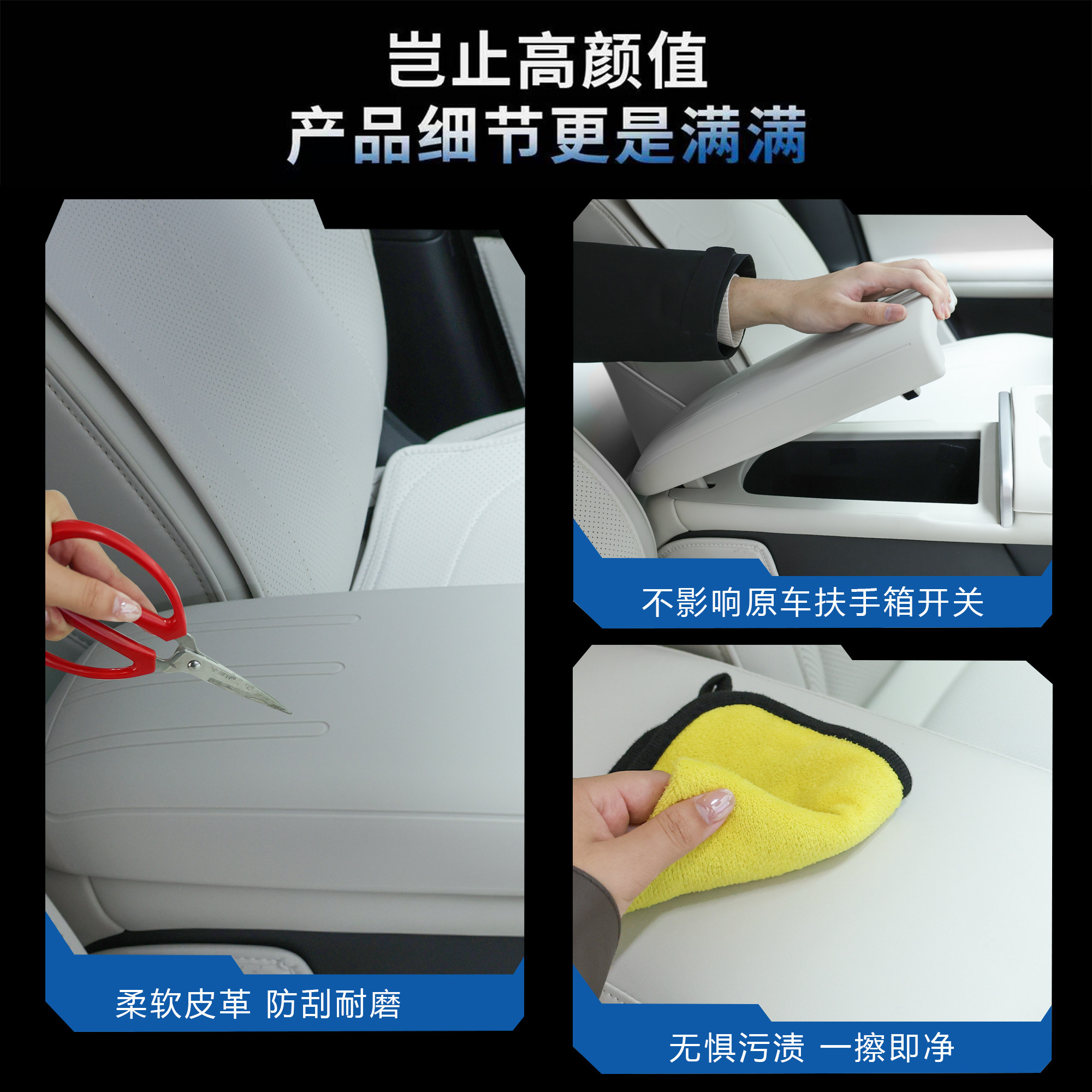 岂止高颜值
产品细节更是满满

柔软皮革 防刮耐磨

不影响原车扶手箱开关

无惧污渍 一擦即净