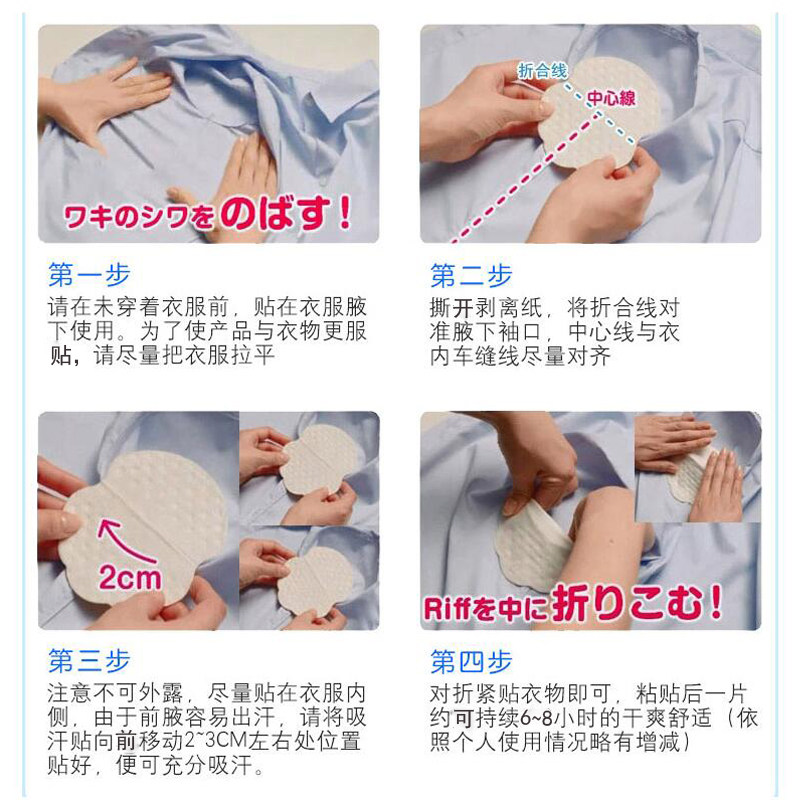 ワキのシワをのばす!

第一步
请在未穿着衣服前，贴在衣服腋下使用。为了使产品与衣物更服贴，请尽量把衣服拉平

折合线
中心線

第二步
撕开剥离纸，将折合线对准腋下袖口，中心线与衣内车缝线尽量对齐

2cm

第三步
注意不可外露，尽量贴在衣服内侧，由于前腋容易出汗，请将吸汗贴向前移动2~3CM左右处位置贴好，便可充分吸汗。

Riffを中に折りこむ!

第四步
对折紧贴衣物即可，粘贴后一片约可持续6~8小时的干爽舒适（依照个人使用情况略有增减）