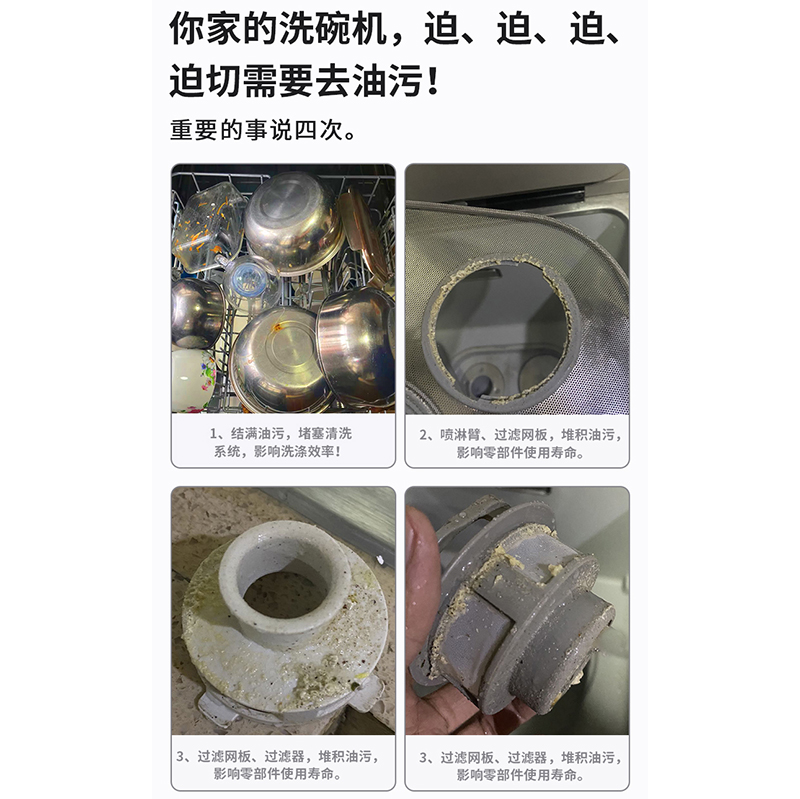 你家的洗碗机，迫、迫、迫、迫切需要去油污！

重要的事说四次。

1、结满油污，堵塞清洗系统，影响洗涤效率！

2、喷淋臂、过滤网板，堆积油污，影响零部件使用寿命。

3、过滤网板、过滤器，堆积油污，影响零部件使用寿命。

3、过滤网板、过滤器，堆积油污，影响零部件使用寿命。