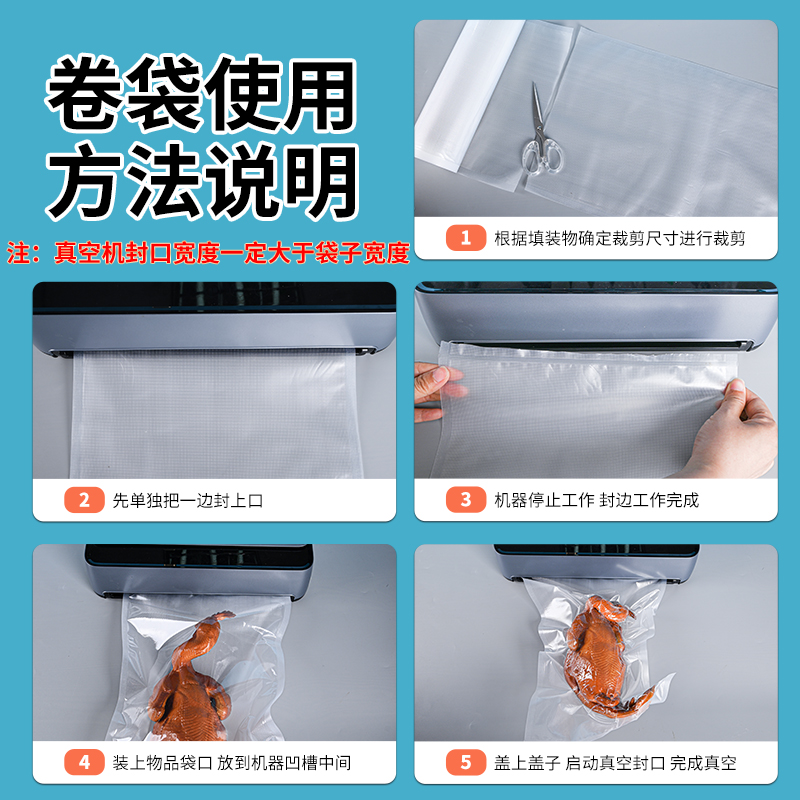 卷袋使用
方法说明

注：真空机封口宽度一定大于袋子宽度

1 根据填装物确定裁剪尺寸进行裁剪

2 先单独把一边封上口

3 机器停止工作 封边工作完成

4 装上物品袋口 放到机器凹槽中间

5 盖上盖子 启动真空封口 完成真空