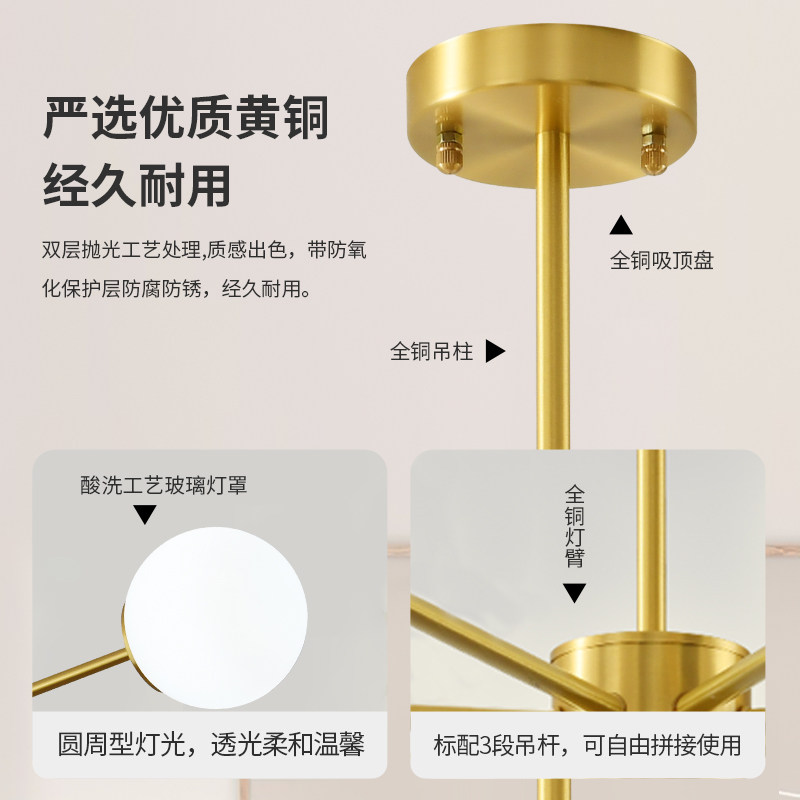 严选优质黄铜
经久耐用

双层抛光工艺处理,质感出色，带防氧化保护层防腐防锈，经久耐用。

全铜吸顶盘

全铜吊柱

酸洗工艺玻璃灯罩

圆周型灯光，透光柔和温馨

全铜灯臂

标配3段吊杆，可自由拼接使用