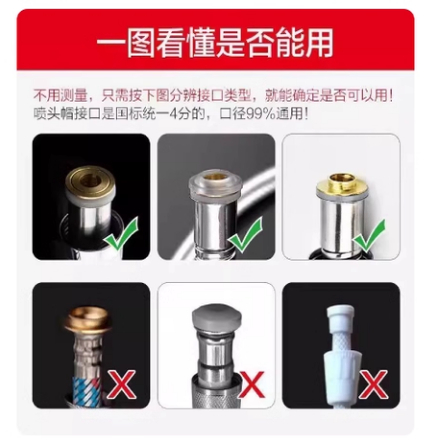 一图看懂是否能用

不用测量，只需按下图分辨接口类型，就能确定是否可以用！
喷头帽接口是国标统一4分的，口径99%通用！