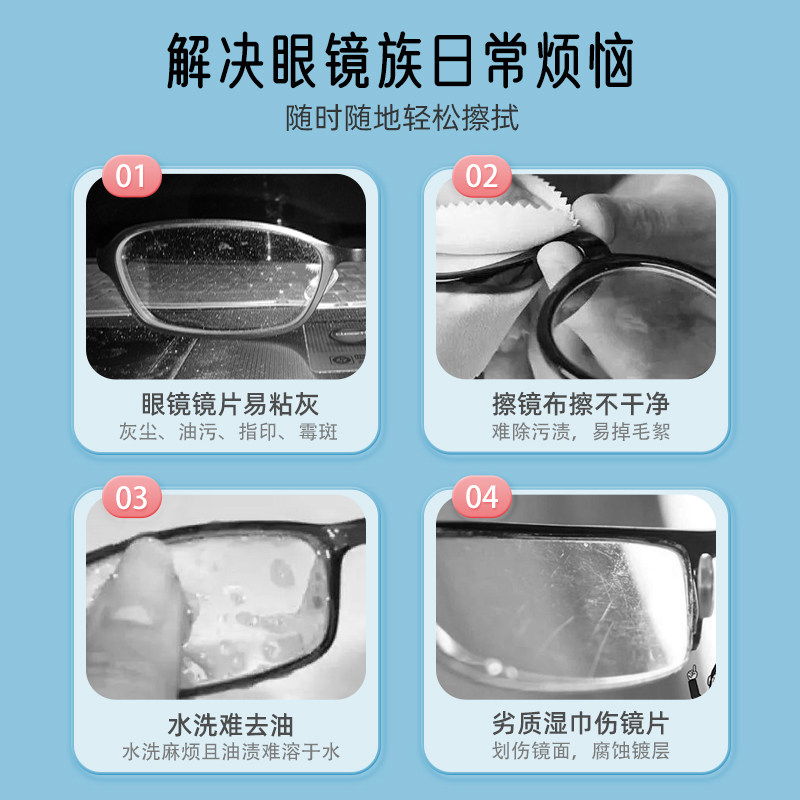 解决眼镜族日常烦恼
随时随地轻松擦拭

01
眼镜镜片易粘灰
灰尘、油污、指印、霉斑

02
擦镜布擦不干净
难除污渍，易掉毛絮

03
水洗难去油
水洗麻烦且油渍难溶于水

04
劣质湿巾伤镜片
划伤镜面，腐蚀镀层