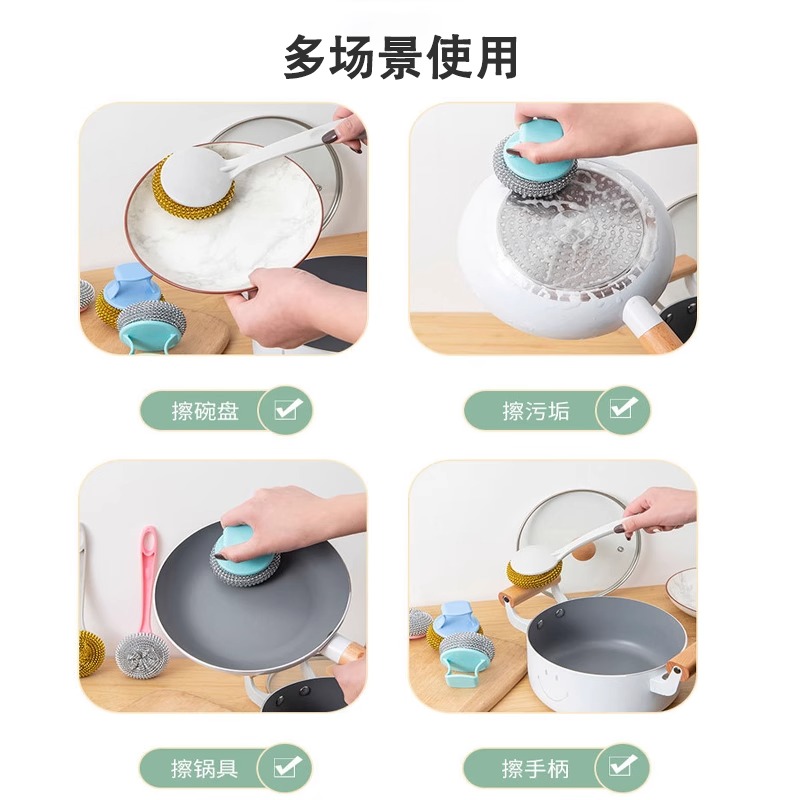 多场景使用

擦碗盘

擦污垢

擦锅具

擦手柄