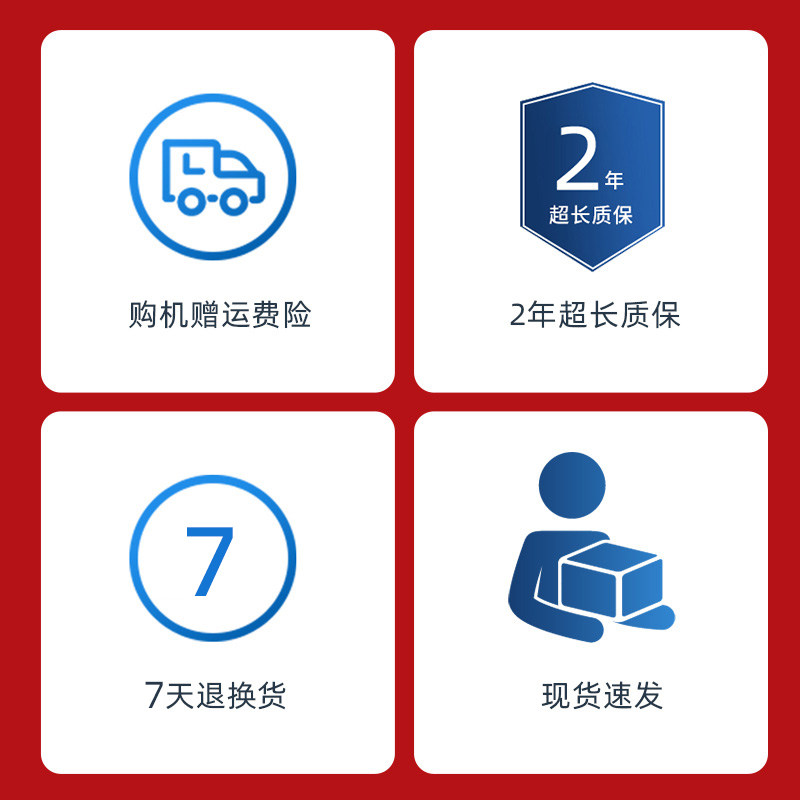 购机赠运费险

2年
超长质保

2年超长质保

7

7天退换货

现货速发