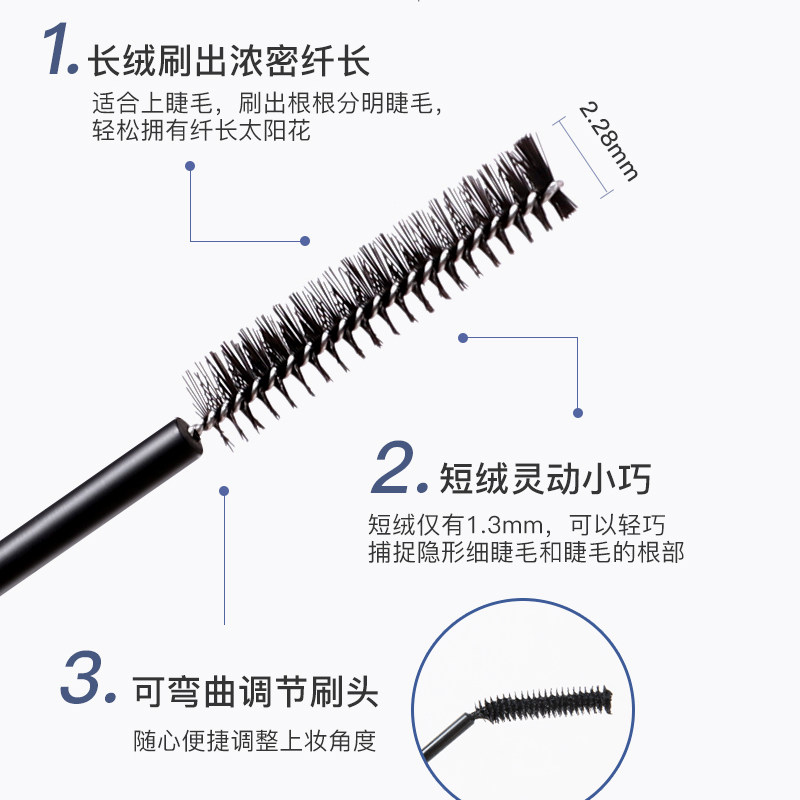 1. 长绒刷出浓密纤长

适合上睫毛，刷出根根分明睫毛，轻松拥有纤长太阳花

2.28mm

2. 短绒灵动小巧

短绒仅有1.3mm，可以轻巧捕捉隐形细睫毛和睫毛的根部

3. 可弯曲调节刷头

随心便捷调整上妆角度