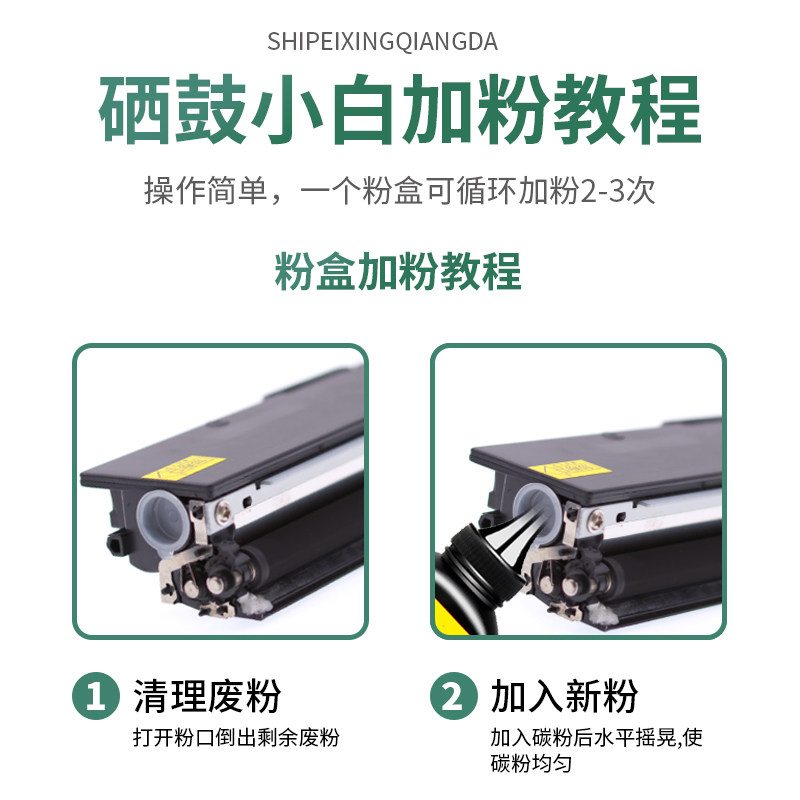 SHIPEIXINGQIANGDA

硒鼓小白加粉教程

操作简单，一个粉盒可循环加粉2-3次

粉盒加粉教程

1 清理废粉

打开粉口倒出剩余废粉

2 加入新粉

加入碳粉后水平摇晃,使碳粉均匀