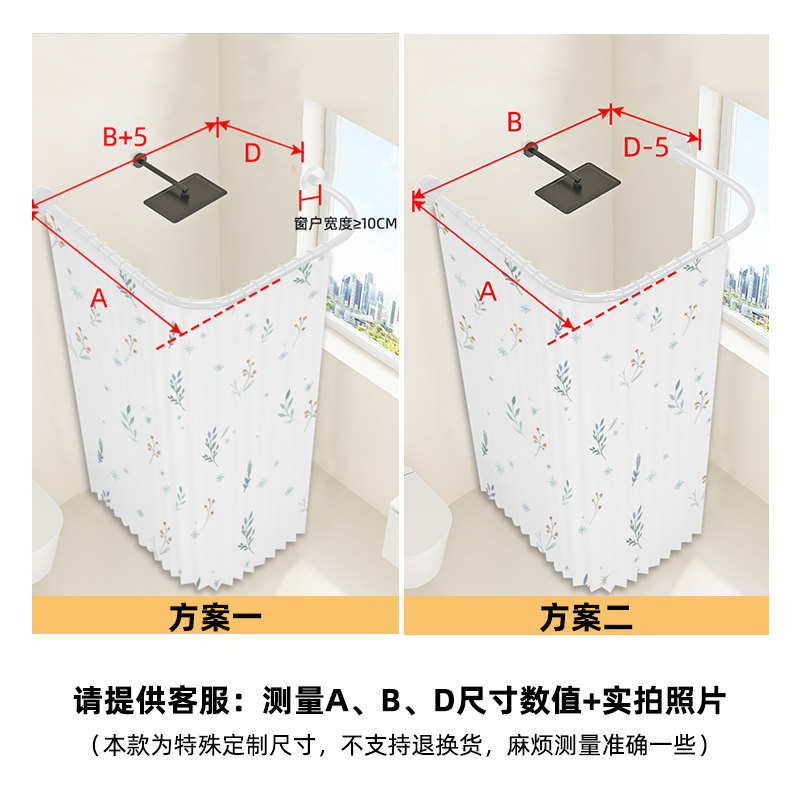 B+5
D
窗户宽度≥10CM
A
方案一

B
D-5
A
方案二

请提供客服：测量A、B、D尺寸数值+实拍照片
（本款为特殊定制尺寸，不支持退换货，麻烦测量准确一些）