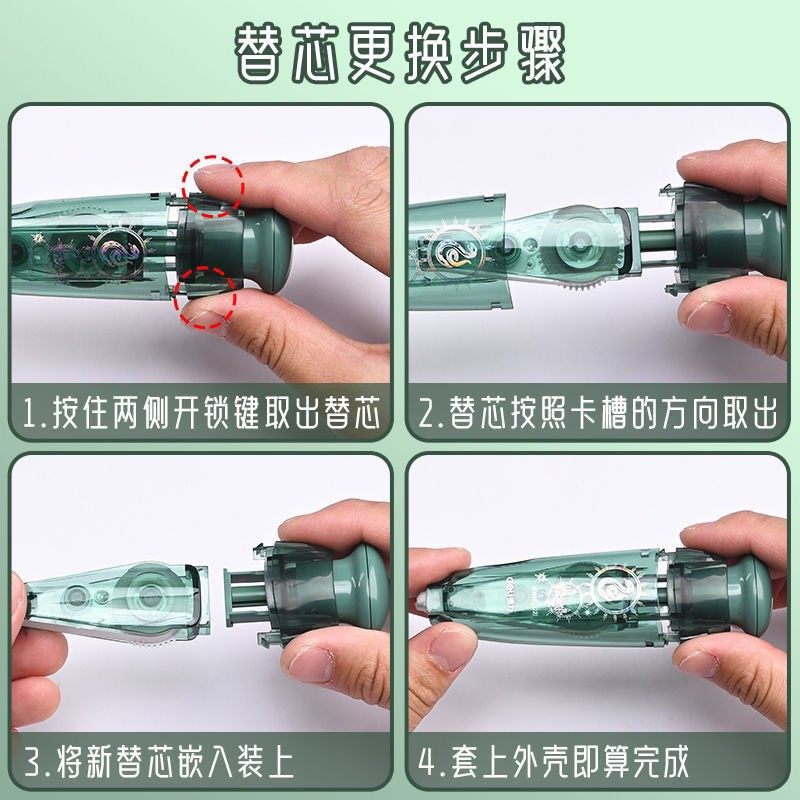 替芯更换步骤

1.按住两侧开锁键取出替芯

2.替芯按照卡槽的方向取出

3.将新替芯嵌入装上

4.套上外壳即算完成