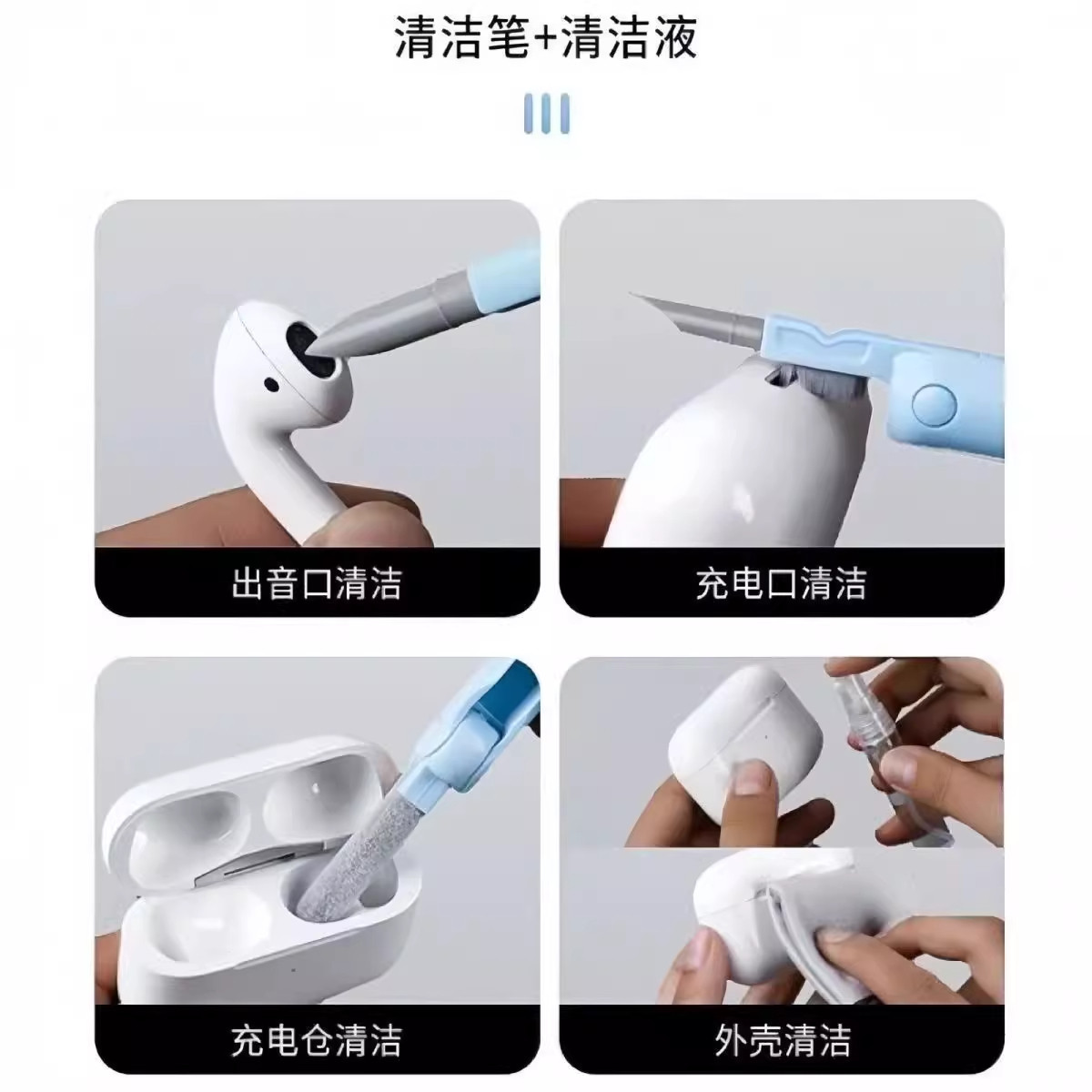 清洁笔+清洁液

出音口清洁

充电口清洁

充电仓清洁

外壳清洁