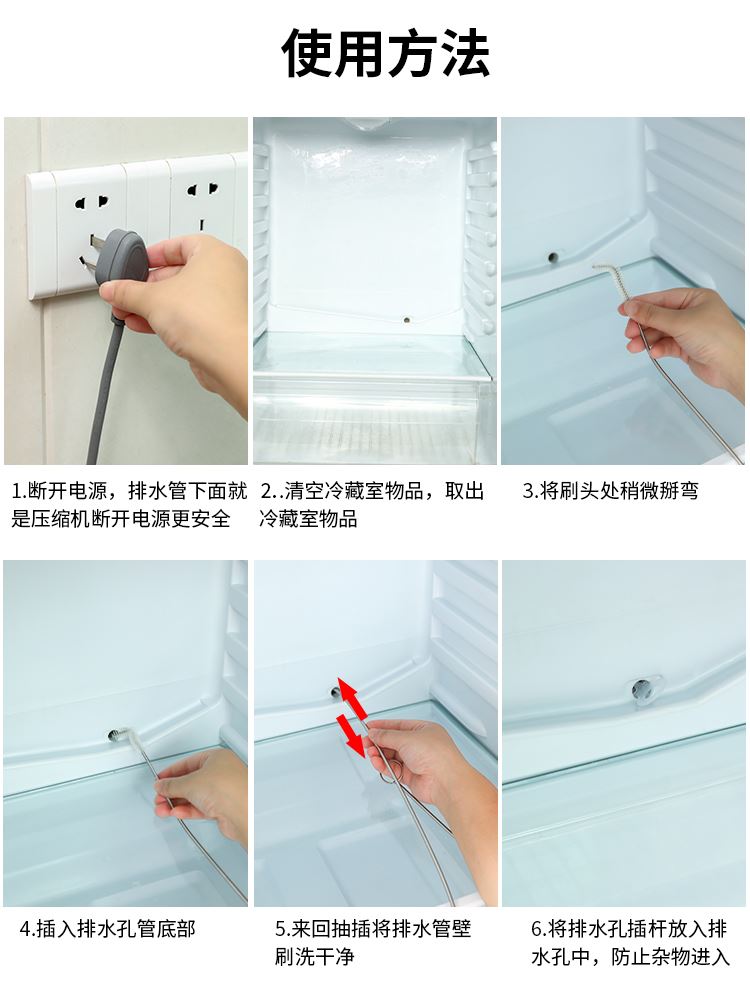 使用方法

1.断开电源，排水管下面就是压缩机断开电源更安全

2..清空冷藏室物品，取出冷藏室物品

3.将刷头处稍微掰弯

4.插入排水孔管底部

5.来回抽插将排水管壁刷洗干净

6.将排水孔插杆放入排水孔中，防止杂物进入