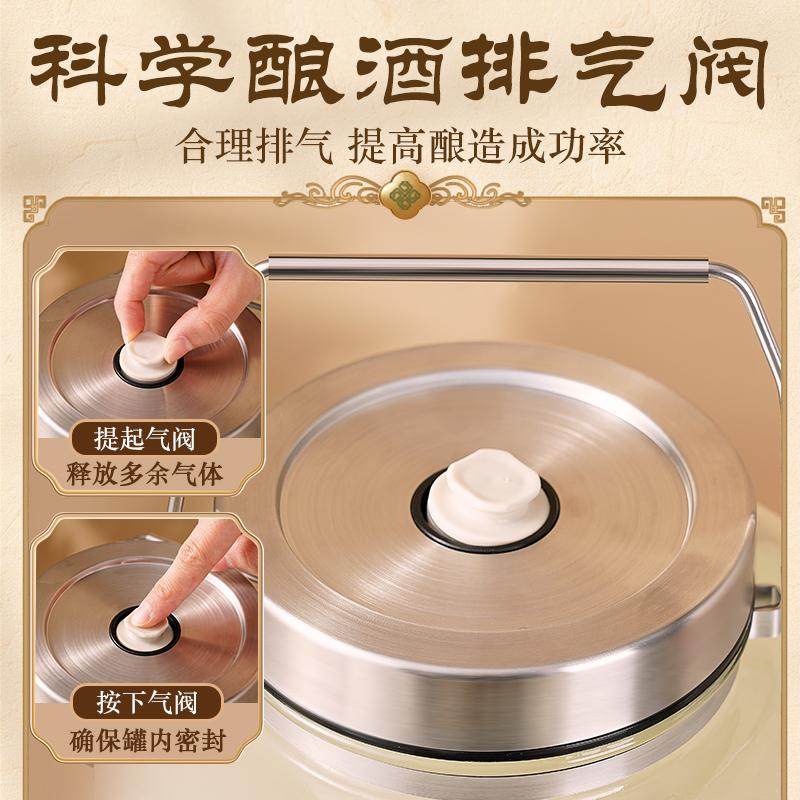 科学酿酒排气阀

合理排气 提高酿造成功率

提起气阀
释放多余气体

按下气阀
确保罐内密封