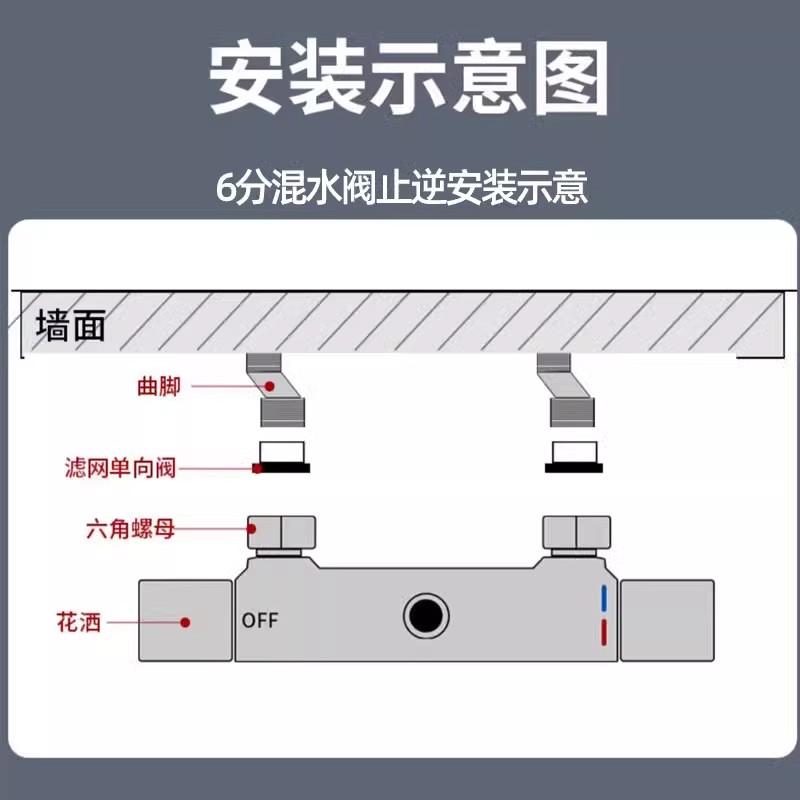 安装示意图

6分混水阀止逆安装示意

墙面

曲脚

滤网单向阀

六角螺母

花洒

OFF