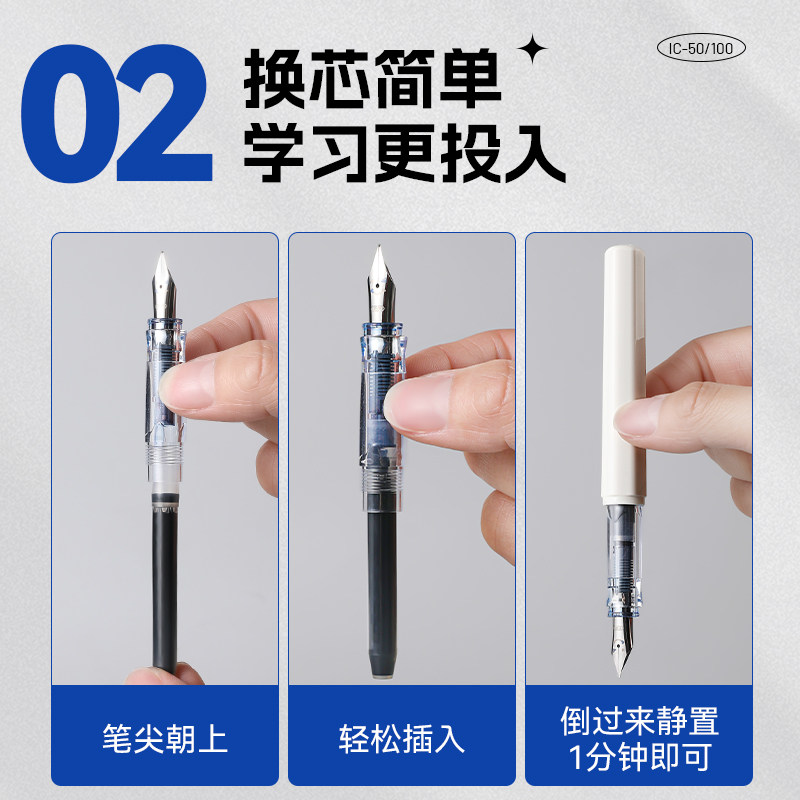 02 换芯简单
学习更投入

IC-50/100

笔尖朝上

轻松插入

倒过来静置
1分钟即可