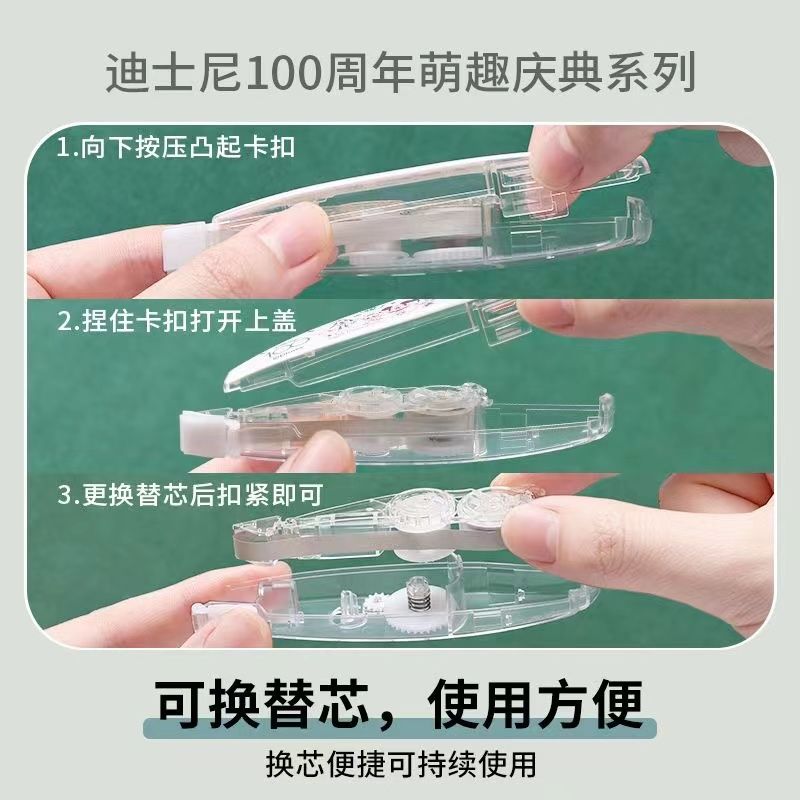 迪士尼100周年萌趣庆典系列

1.向下按压凸起卡扣

2.捏住卡扣打开上盖

3.更换替芯后扣紧即可

可换替芯，使用方便

换芯便捷可持续使用